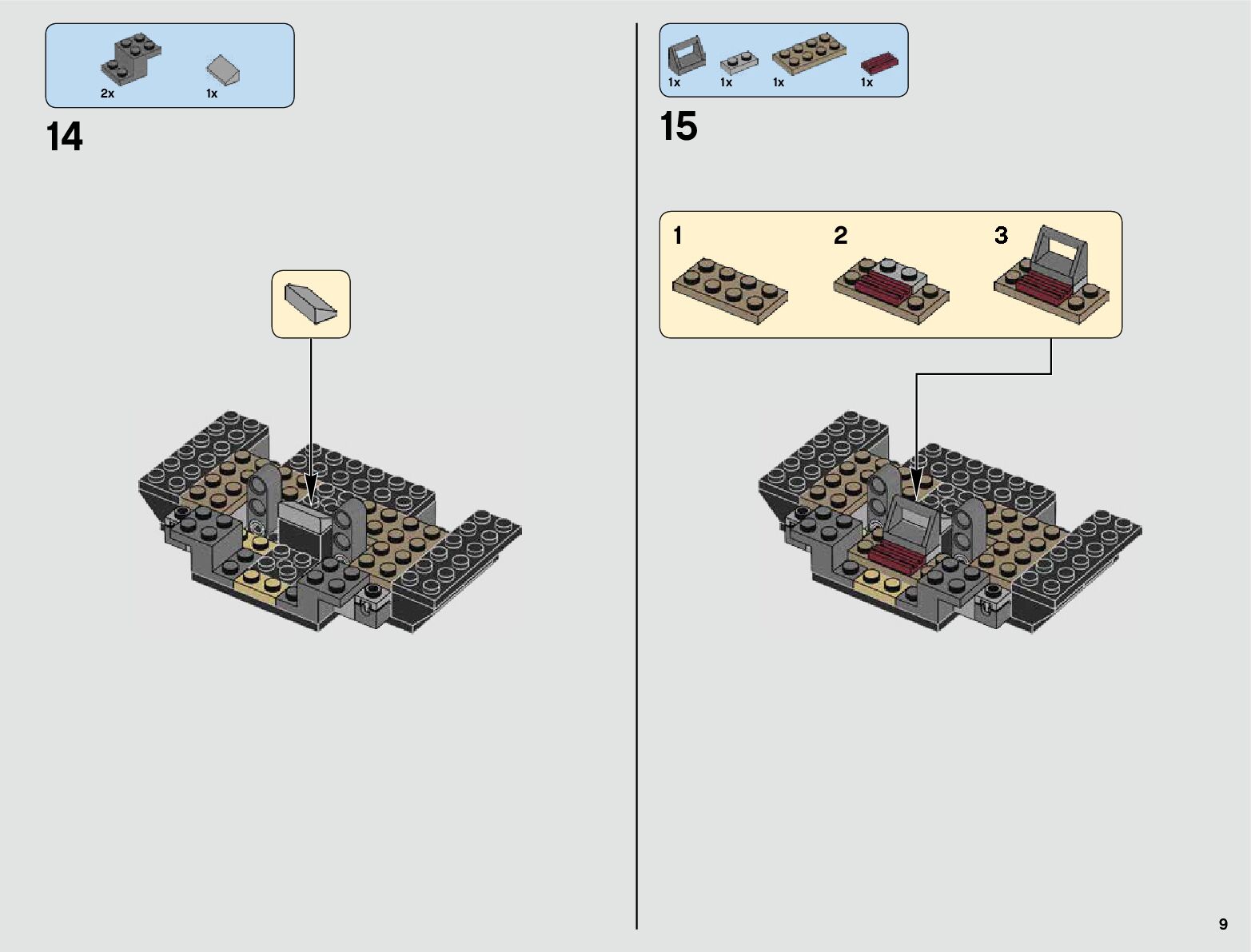 2x 1x

14

1x 1x 1x 1x

15

1 2 3

9