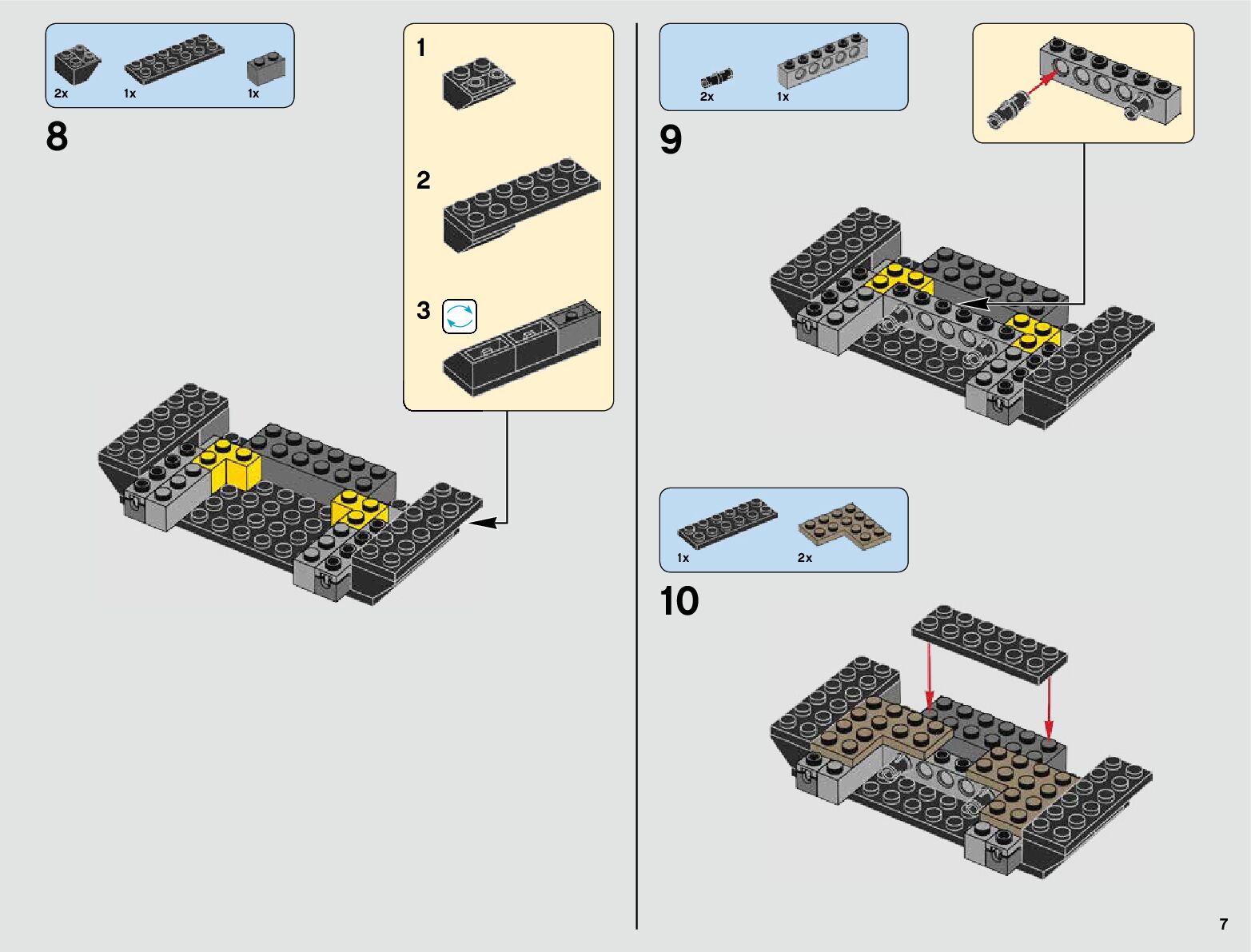 2x 1x 1x

8

1

2

3

2x 1x

9

1x 2x

10

7