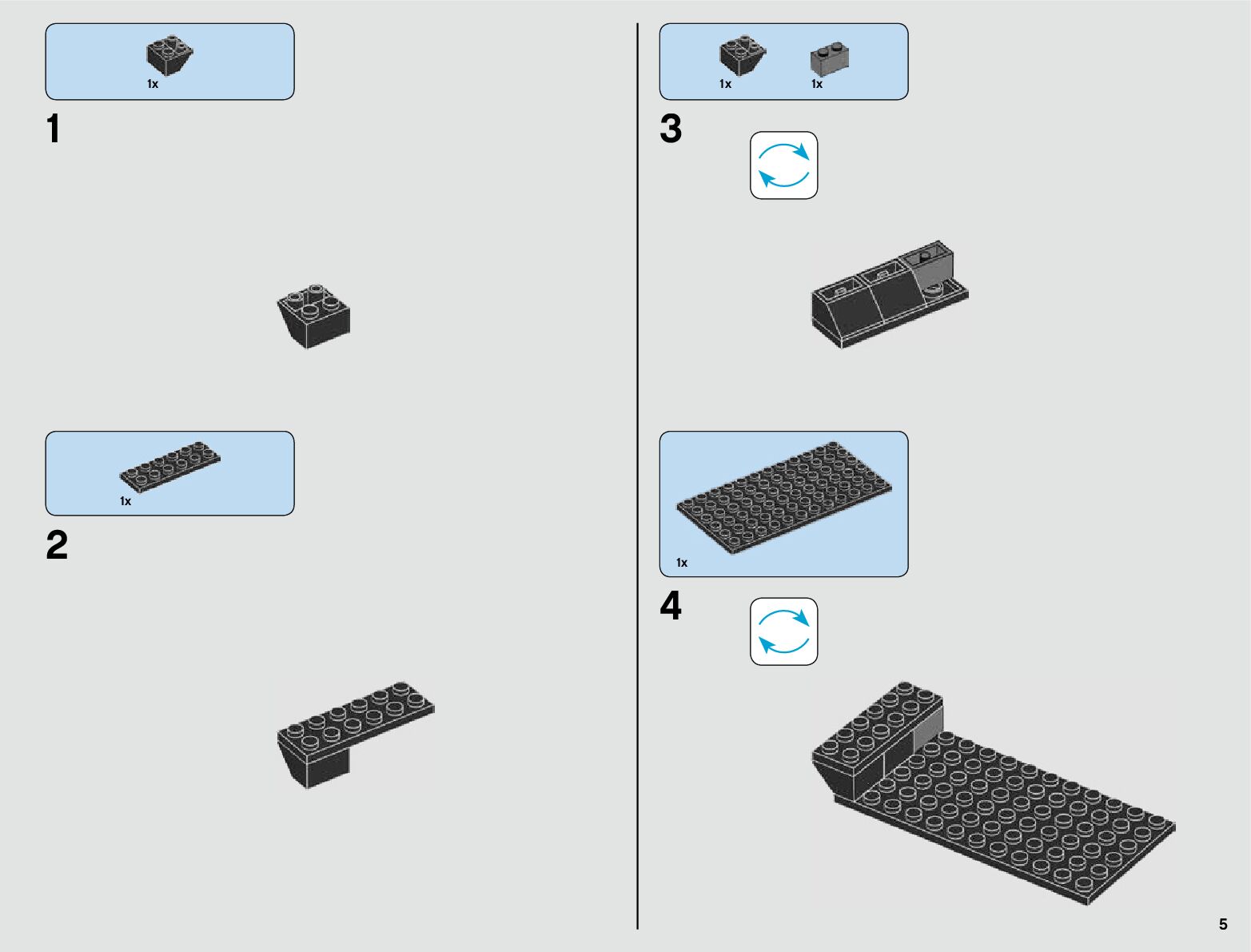 1x

1

1x

2

1x 1x

3

1x

4

5