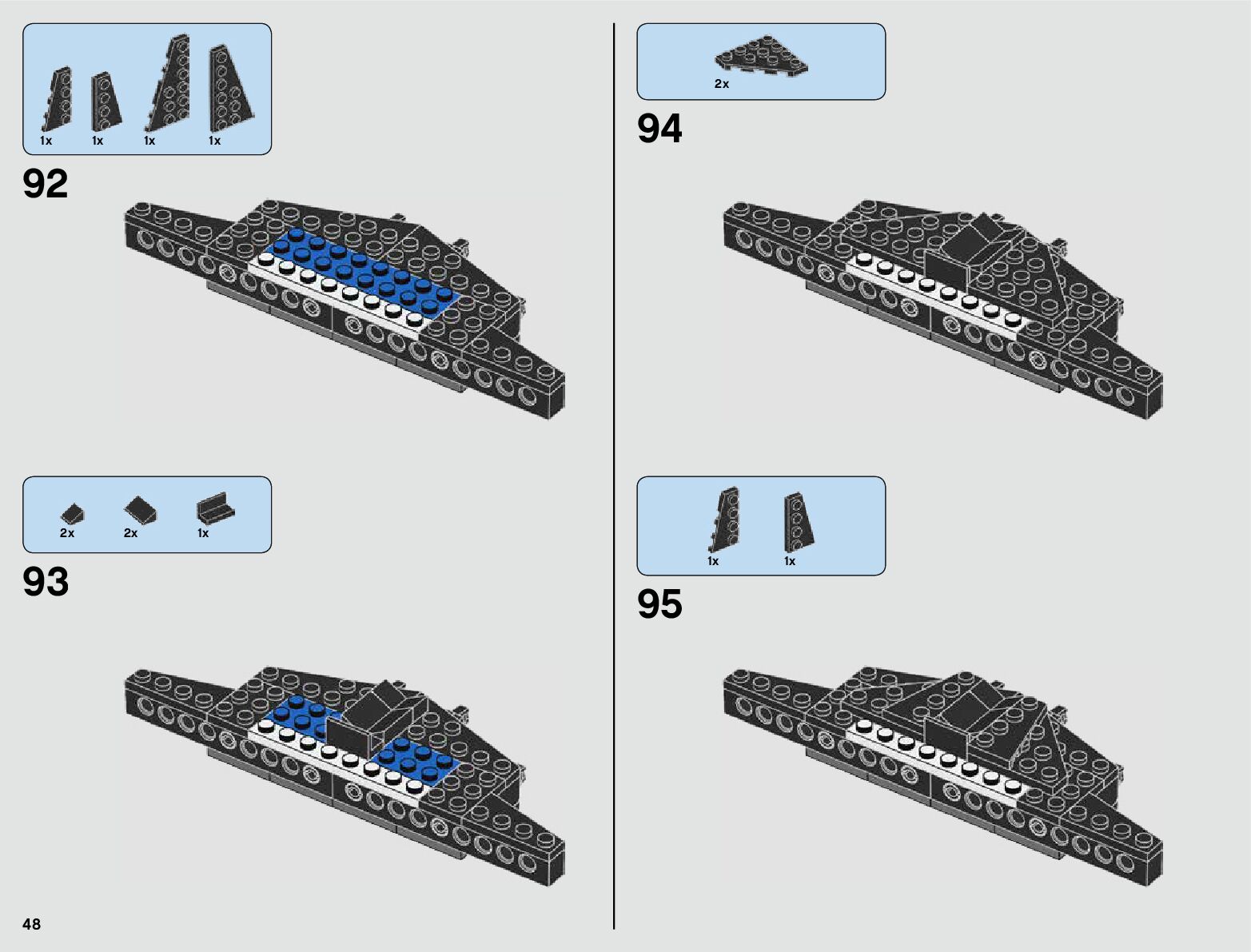 1x 1x 1x 1x

92

2x 2x 1x

93

48

2x

94

1x 1x

95