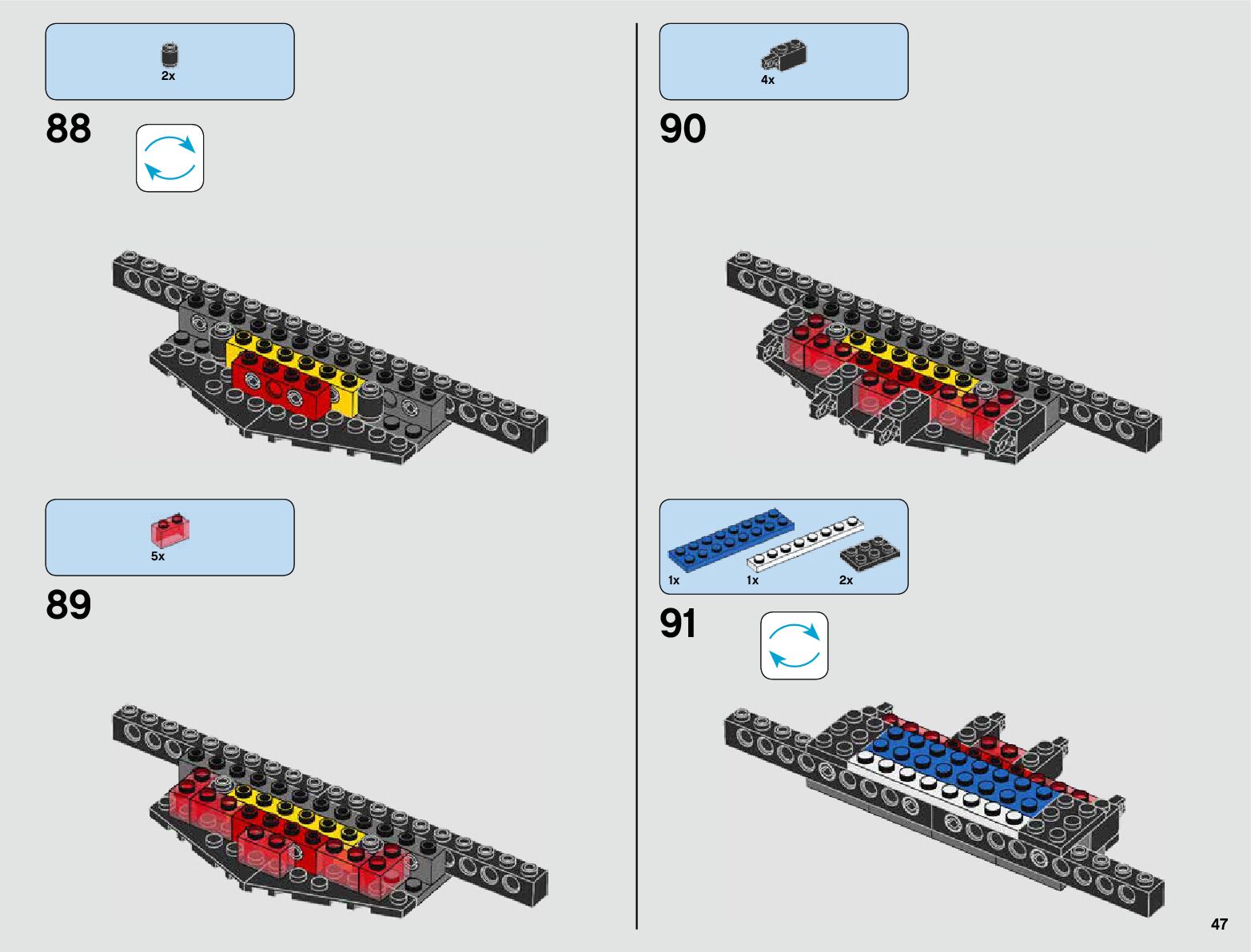 2x

88

5x

89

4x

90

1x 1x 2x

91

47