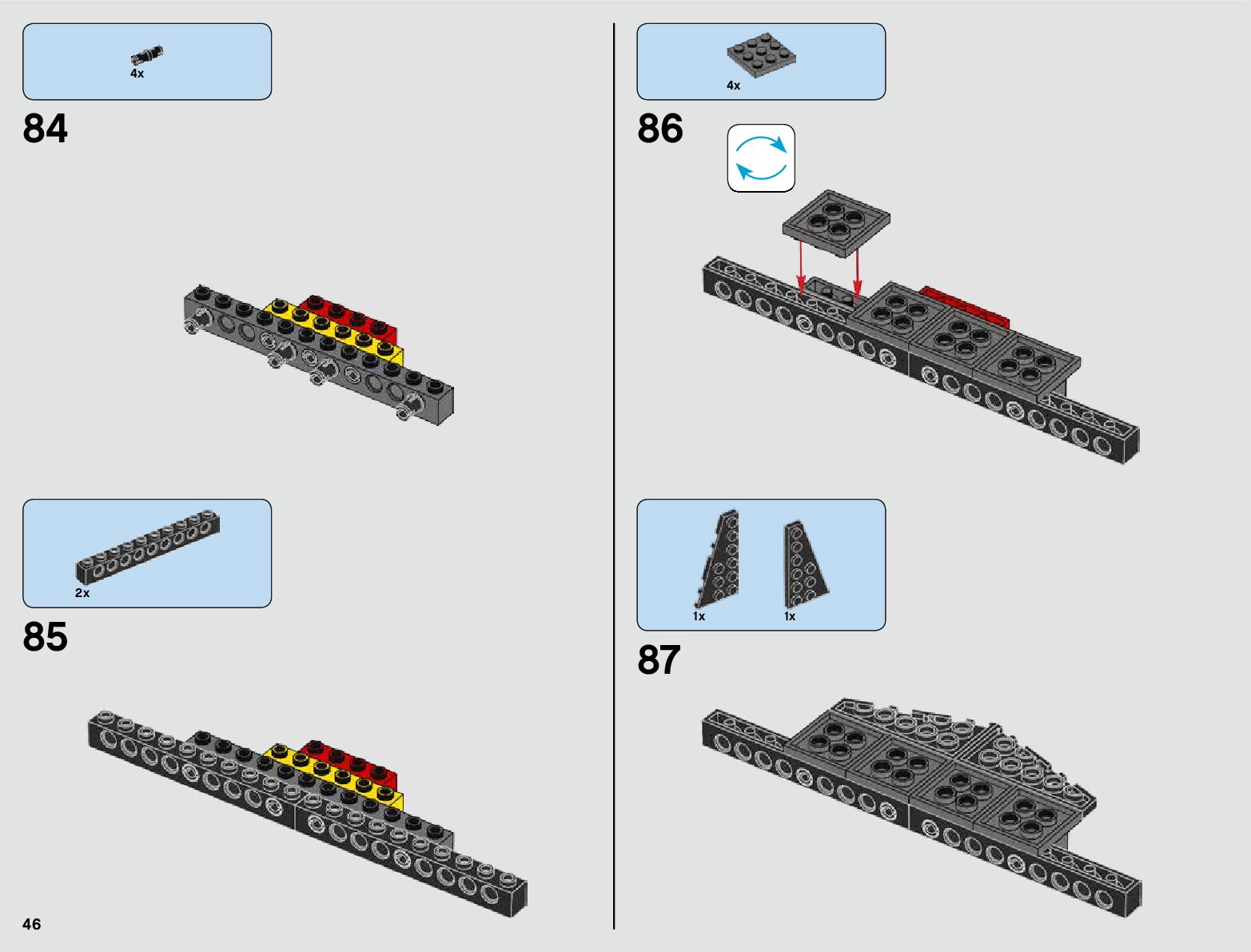 4x

84

2x

85

46

4x

86

1x

1x

87