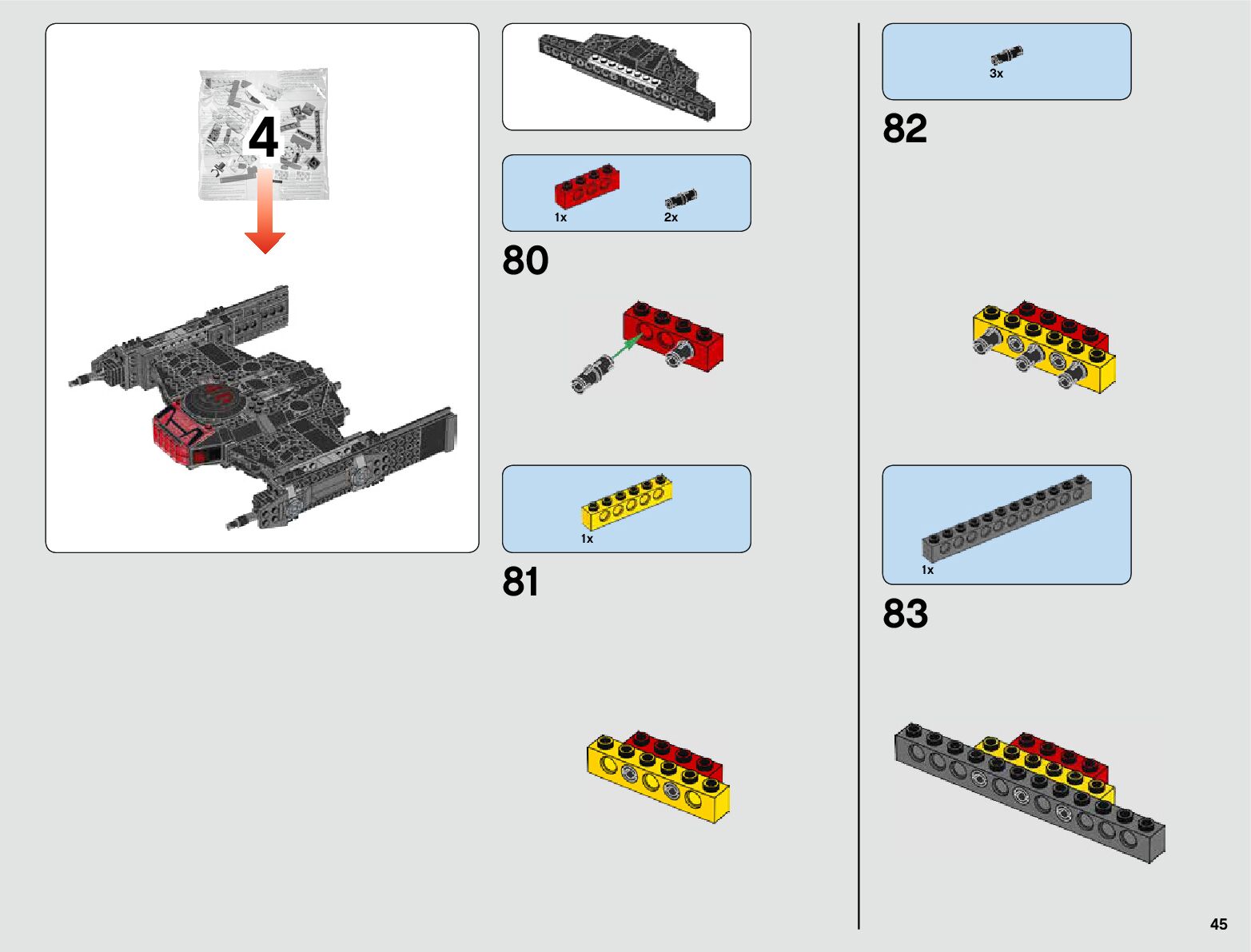 4

1x

2x

80

1x

81

3x

82

1x

83

45