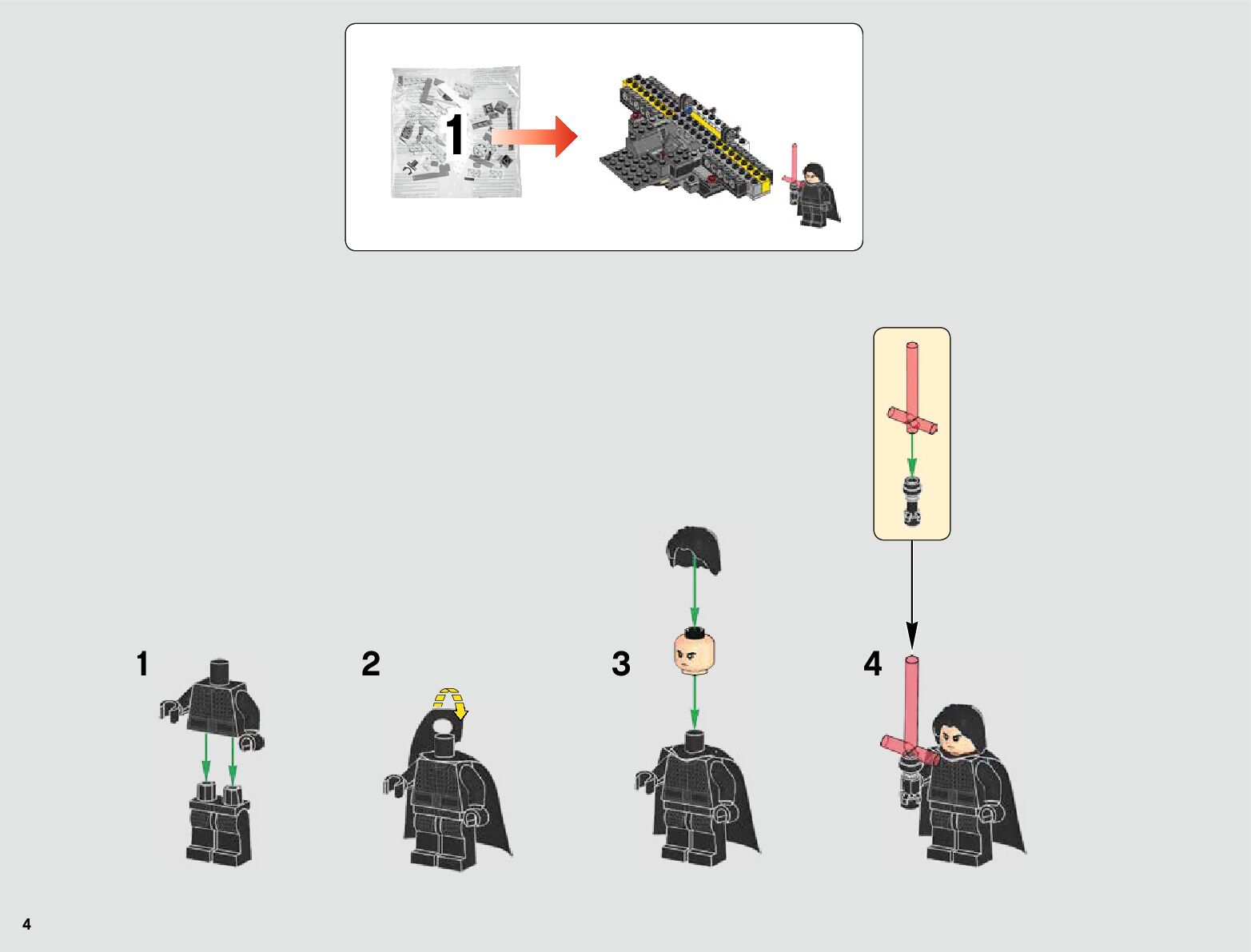 1

1

2

3

4

4