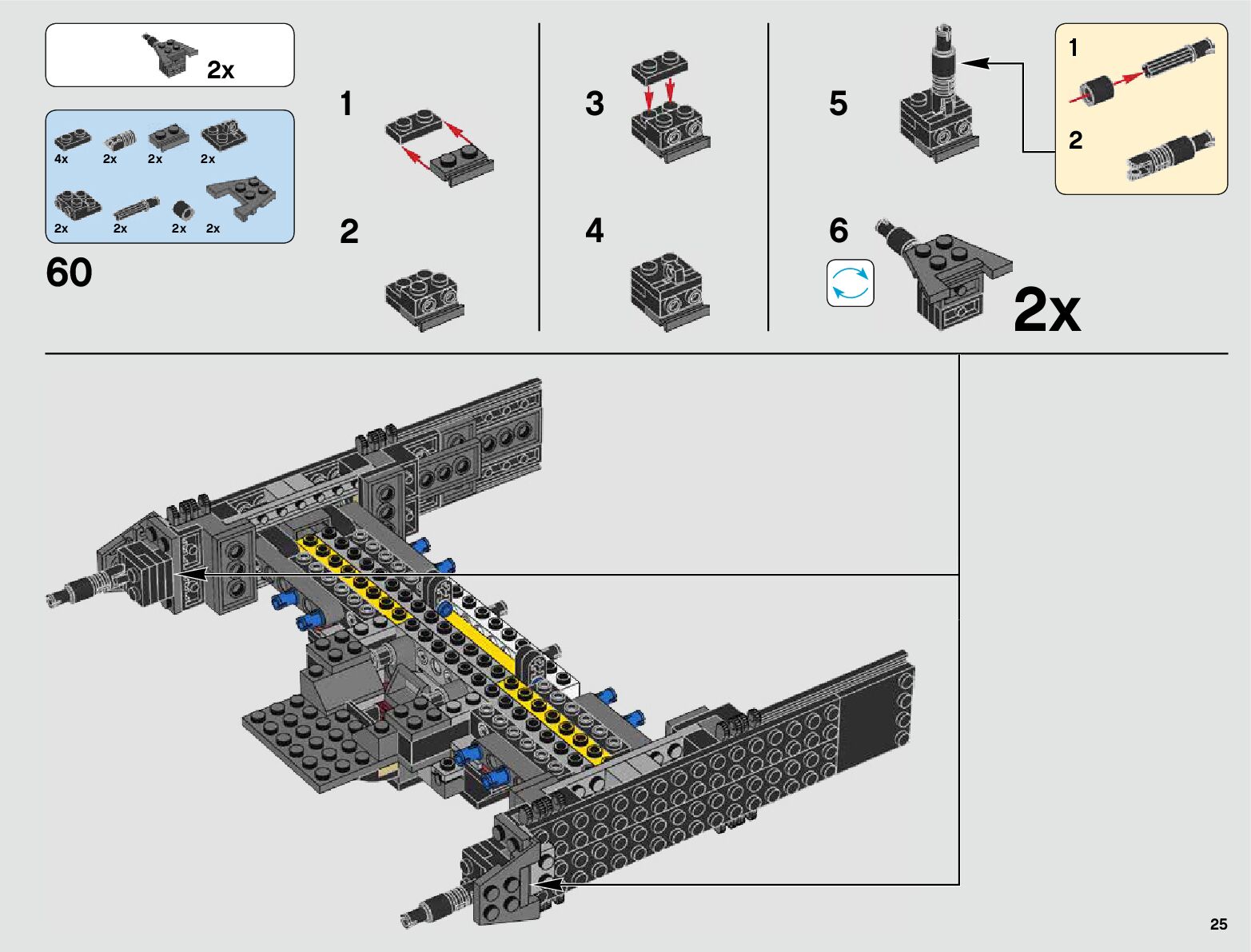 2x

4x 2x 2x 2x
2x 2x 2x 2x

60

1

2

3

4

5

1

2

6

2x

25