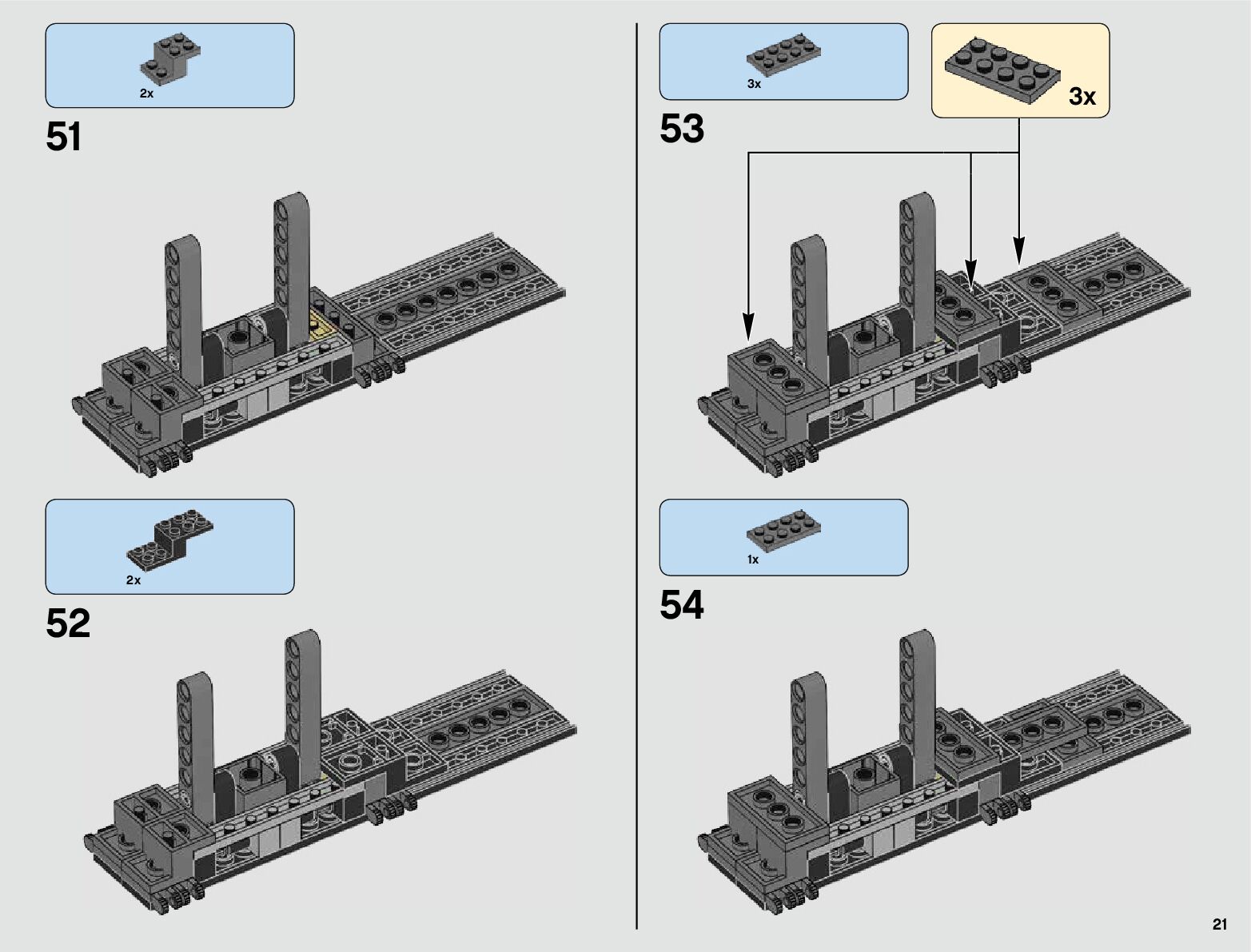 2x

51

2x

52

3x

3x

53

1x

54

21