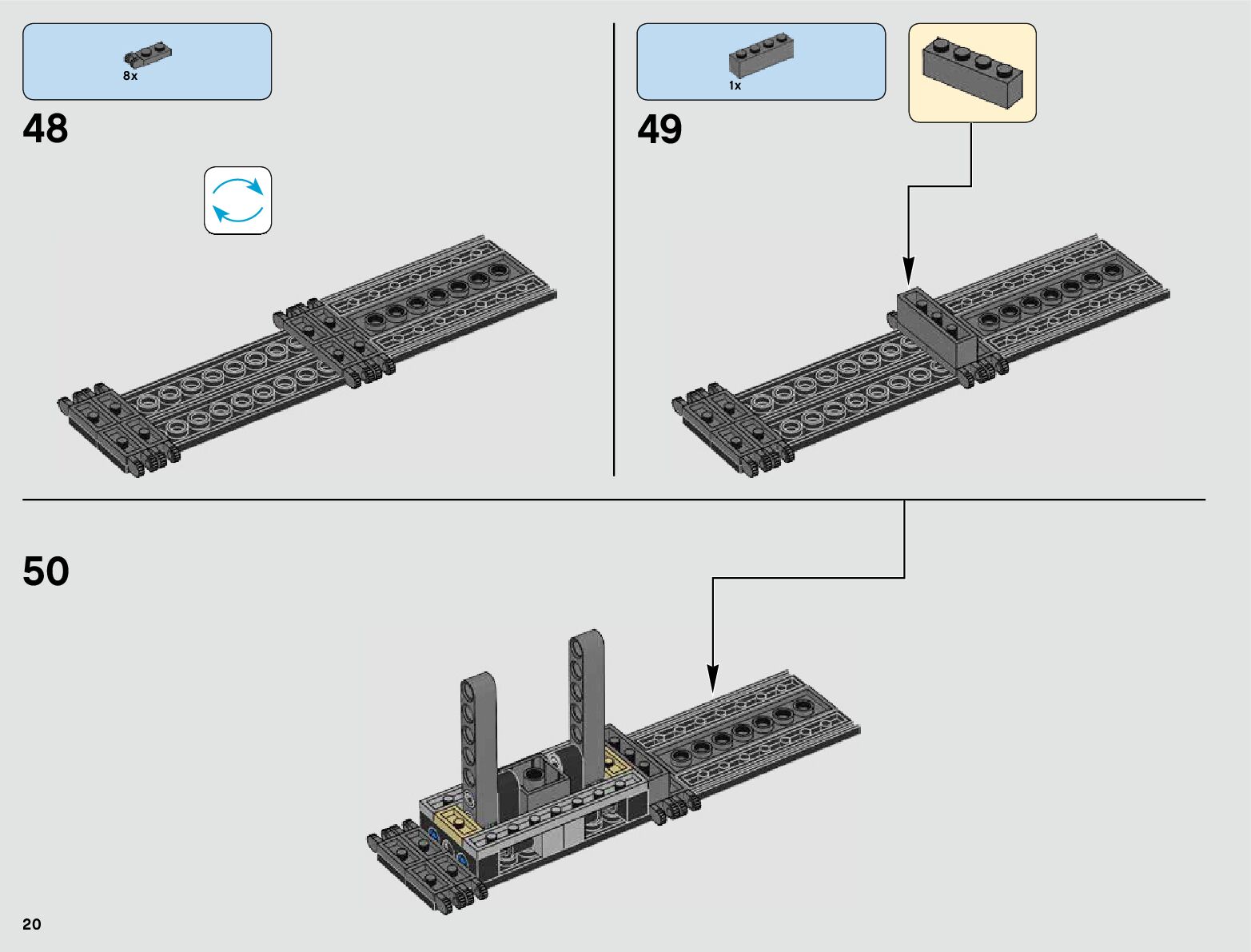 8x

48

1x

49

50

20