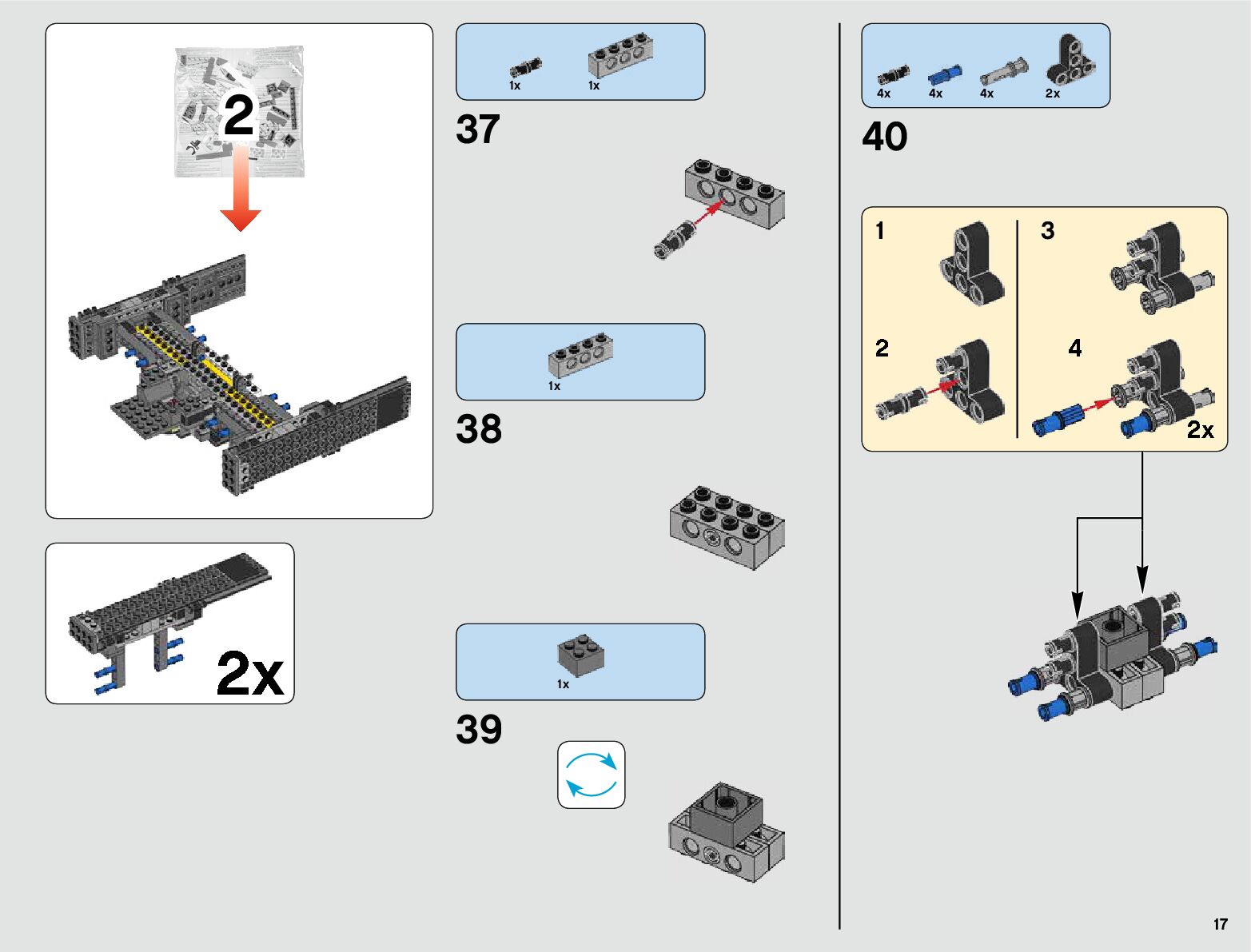 2

2x

1x 1x

37

1x

38

1x

39

4x 4x 4x 2x

40

1

2

3

4

2x

17