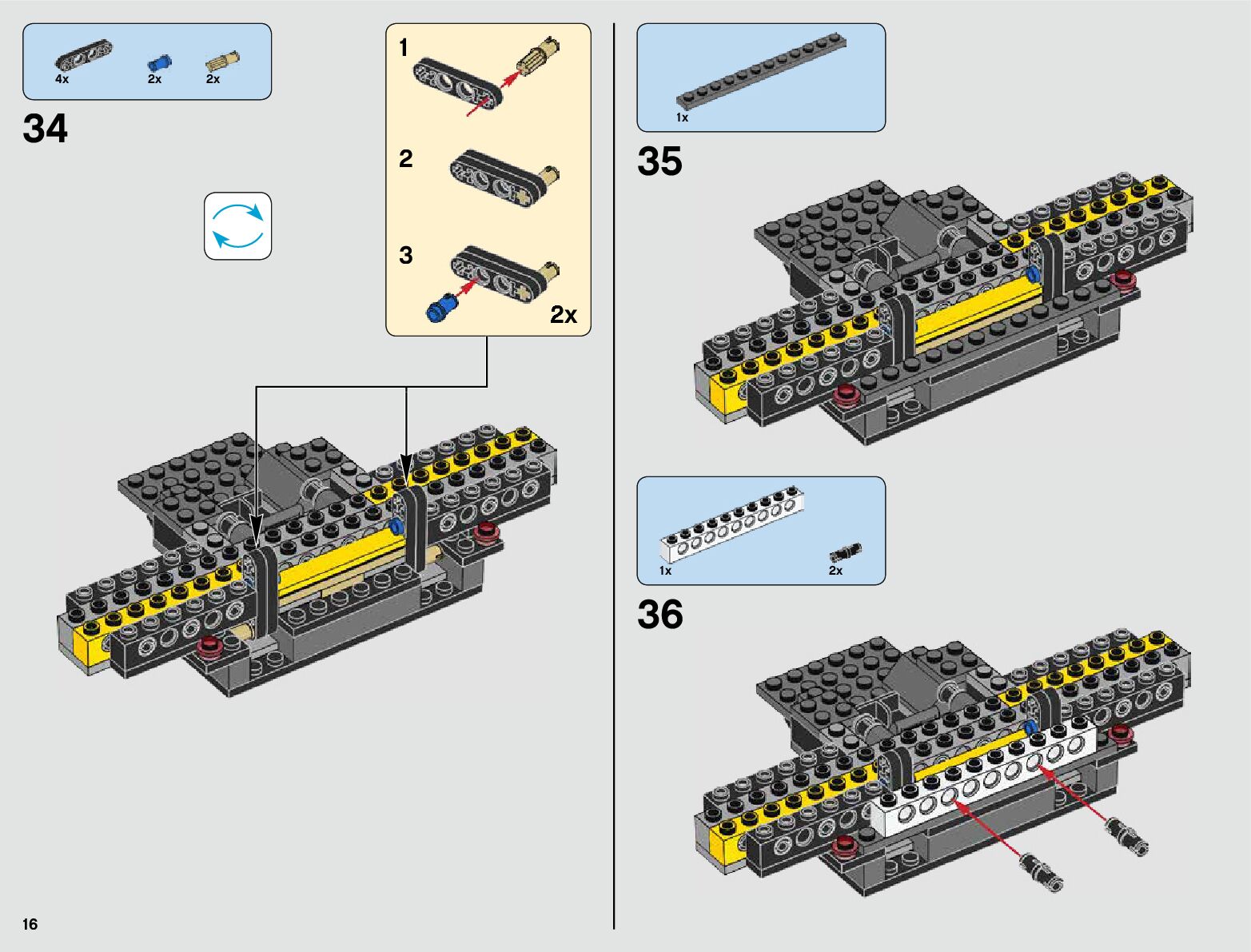 4x 2x 2x

34

1

2

3

2x

1x

35

1x 2x

36

16