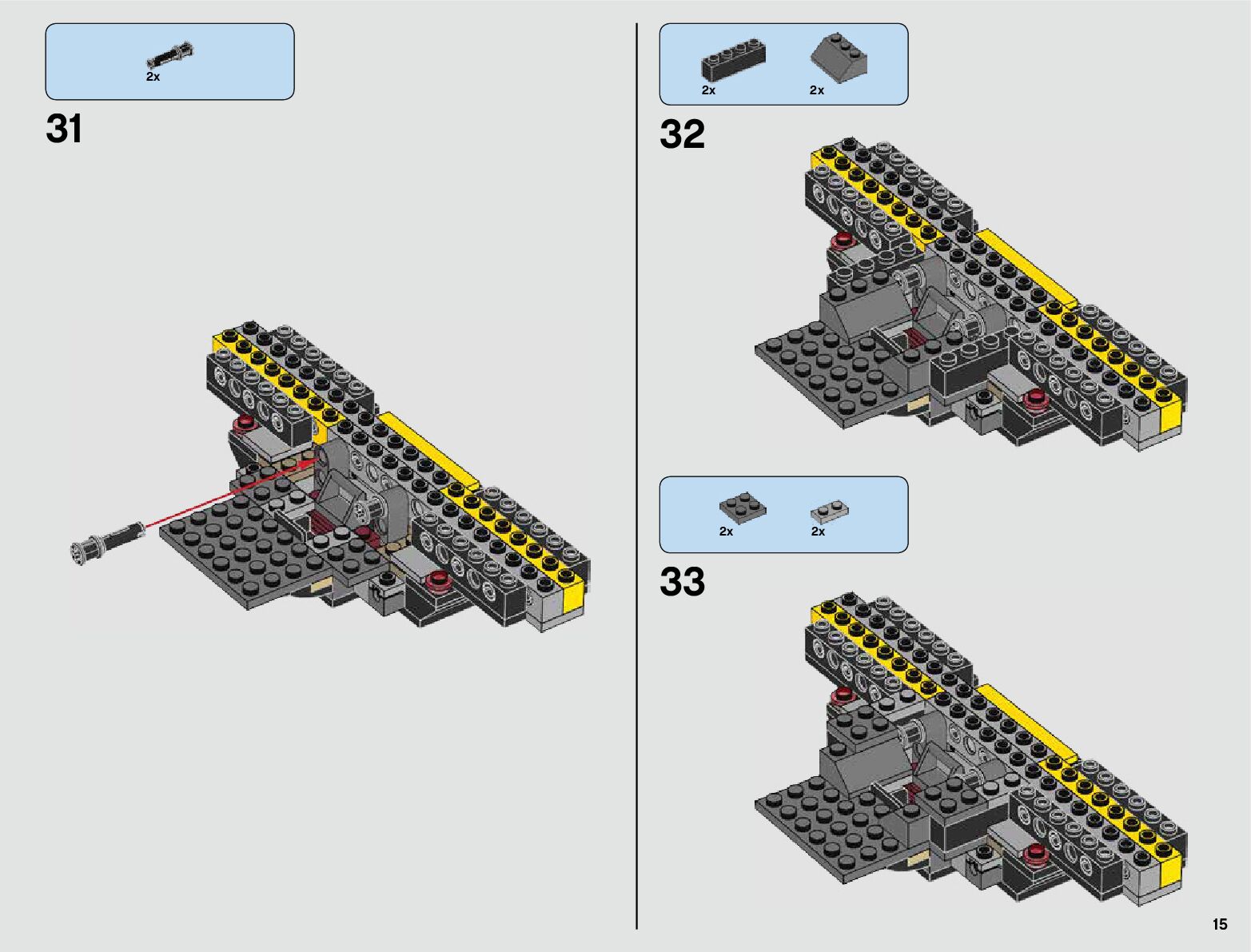 2x

31

2x 2x

32

2x 2x

33

15