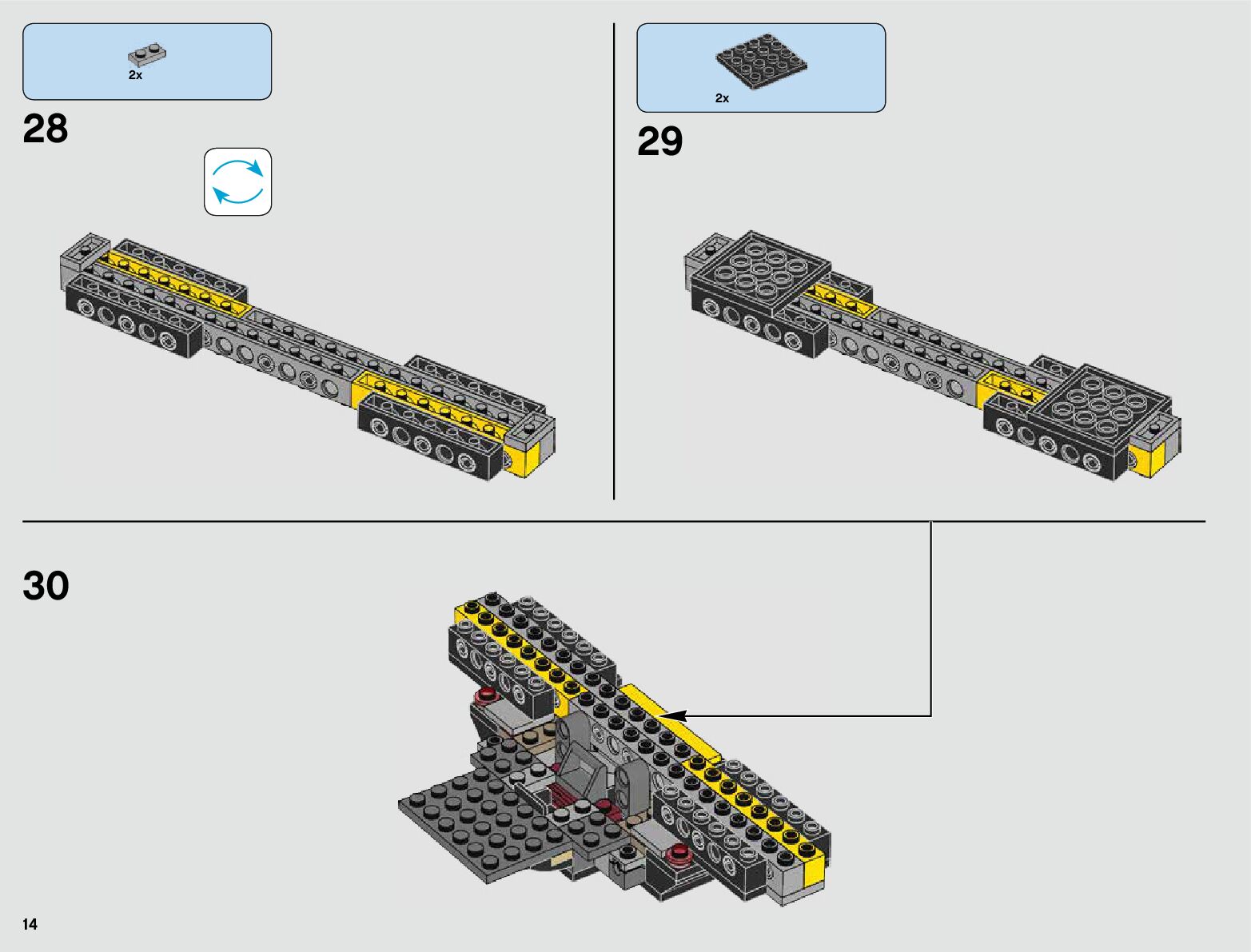 2x

28

2x

29

30

14