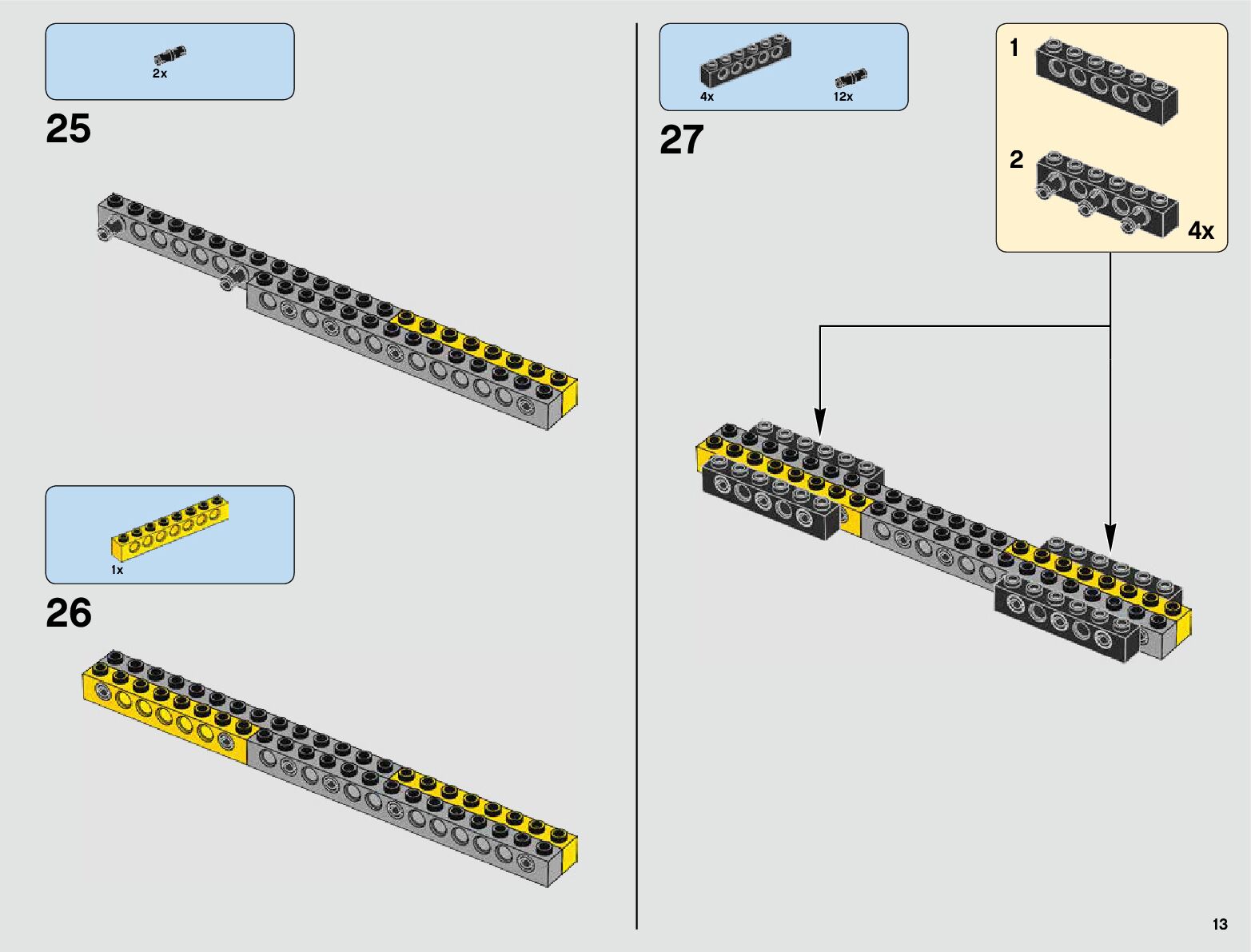 2x

25

1x

26

4x

12x

27

1

2

4x

13