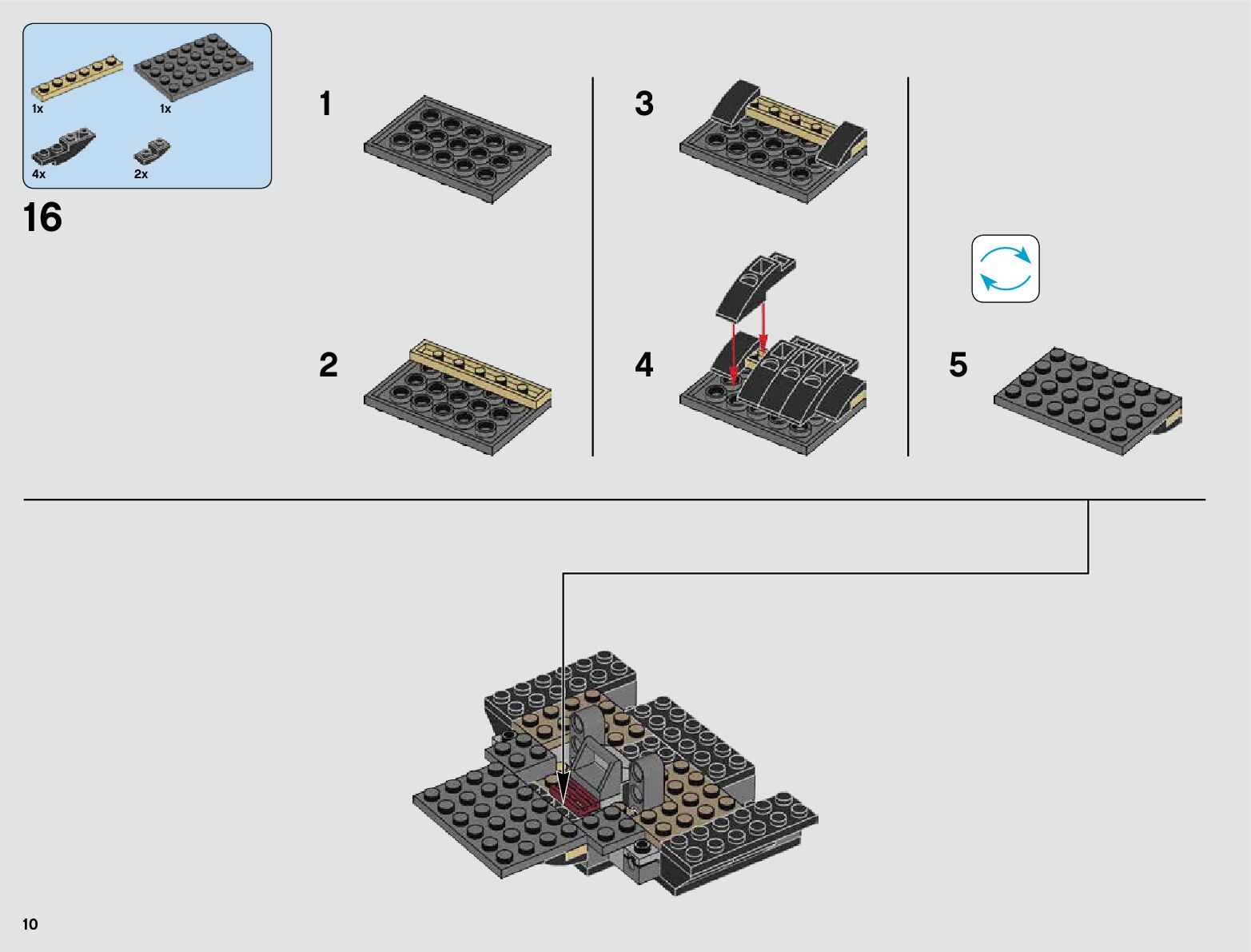 1x 1x
4x 2x

16

1

2

3

4

5

10