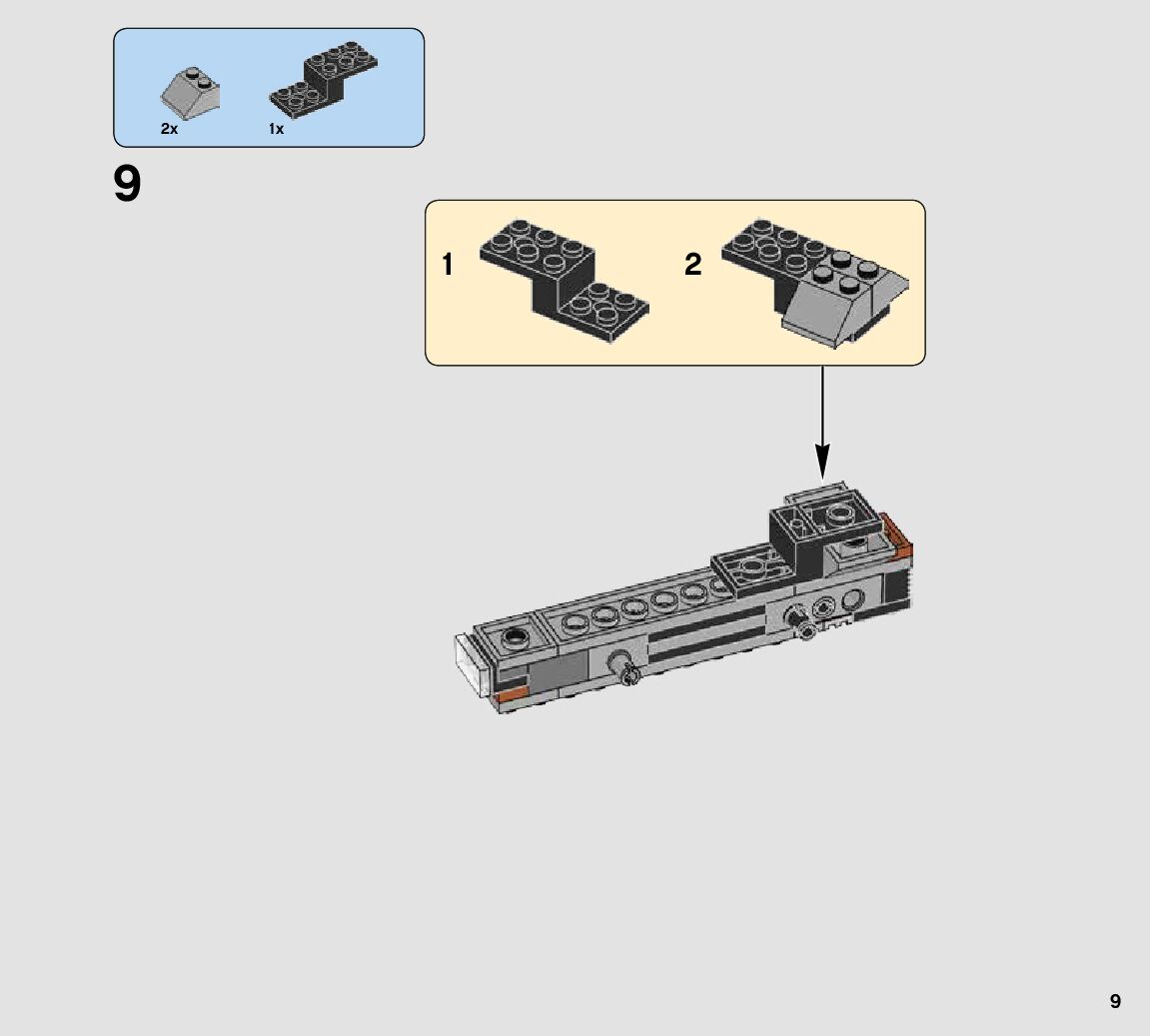 2x
1x

9

1
2

9