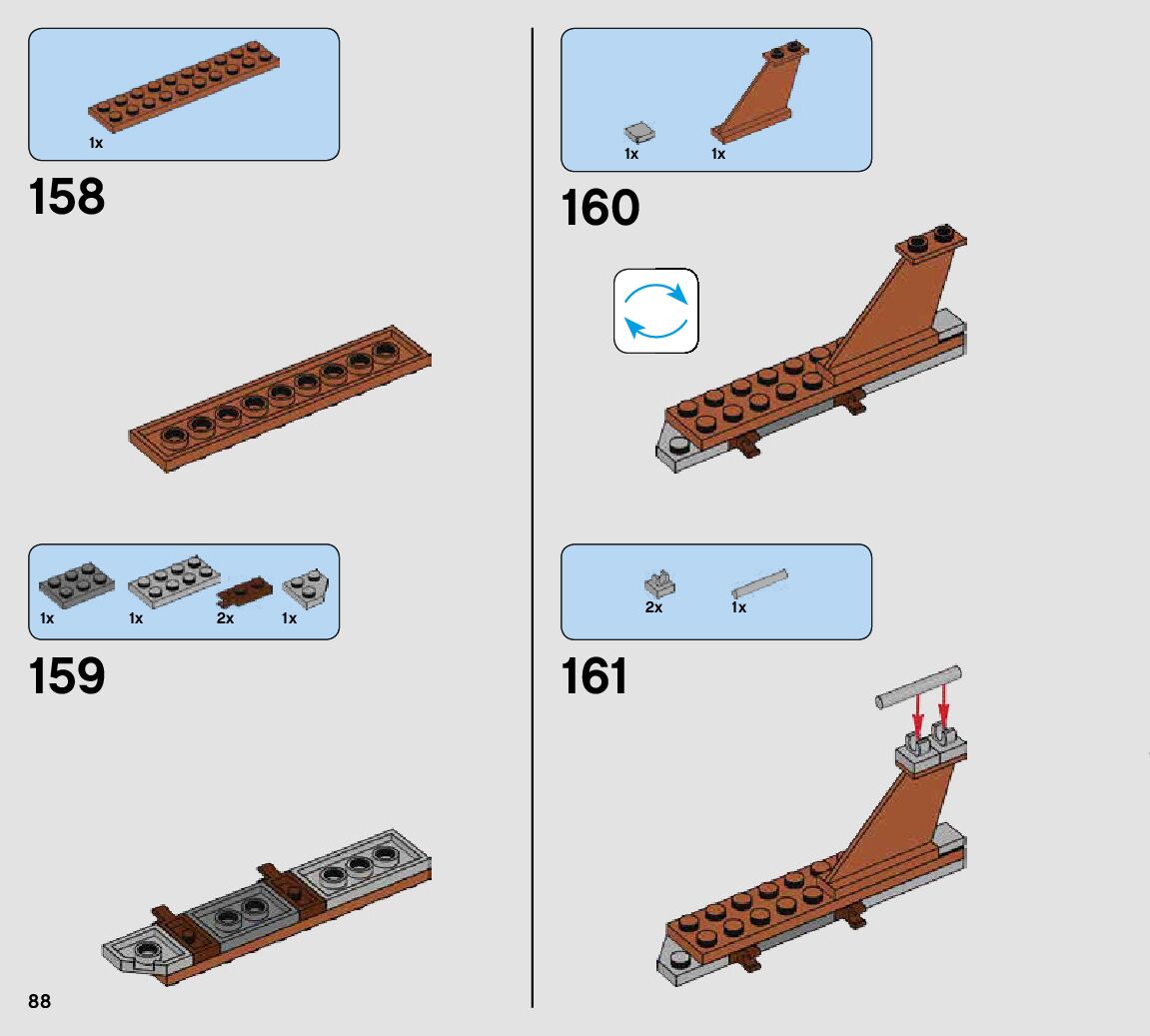 1x

158

1x 1x 2x 1x

159

88

1x 1x

160

2x 1x

161