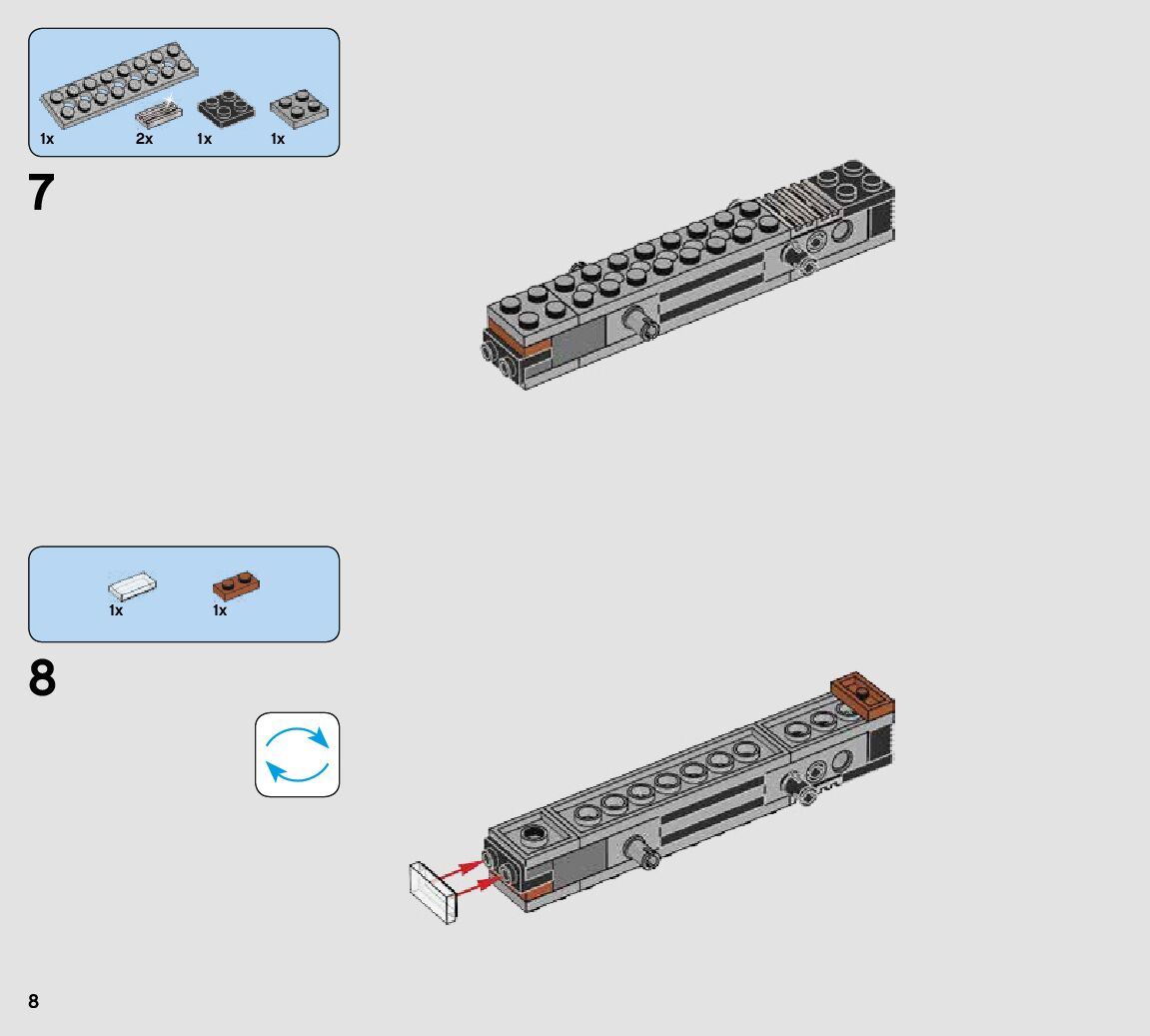 1x 2x 1x 1x

7

1x 1x

8

8