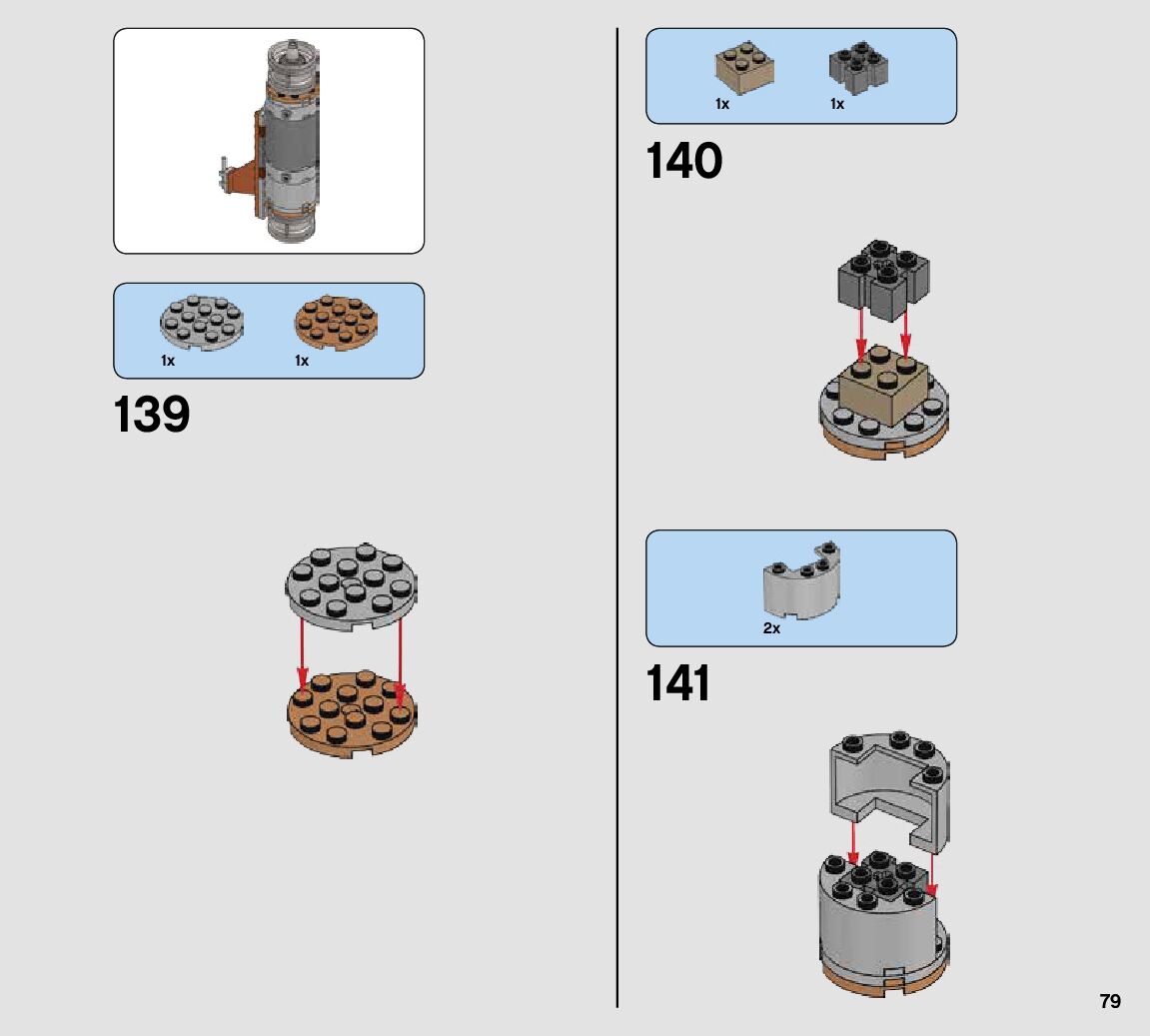 1x 1x

139

1x 1x

140

2x

141

79