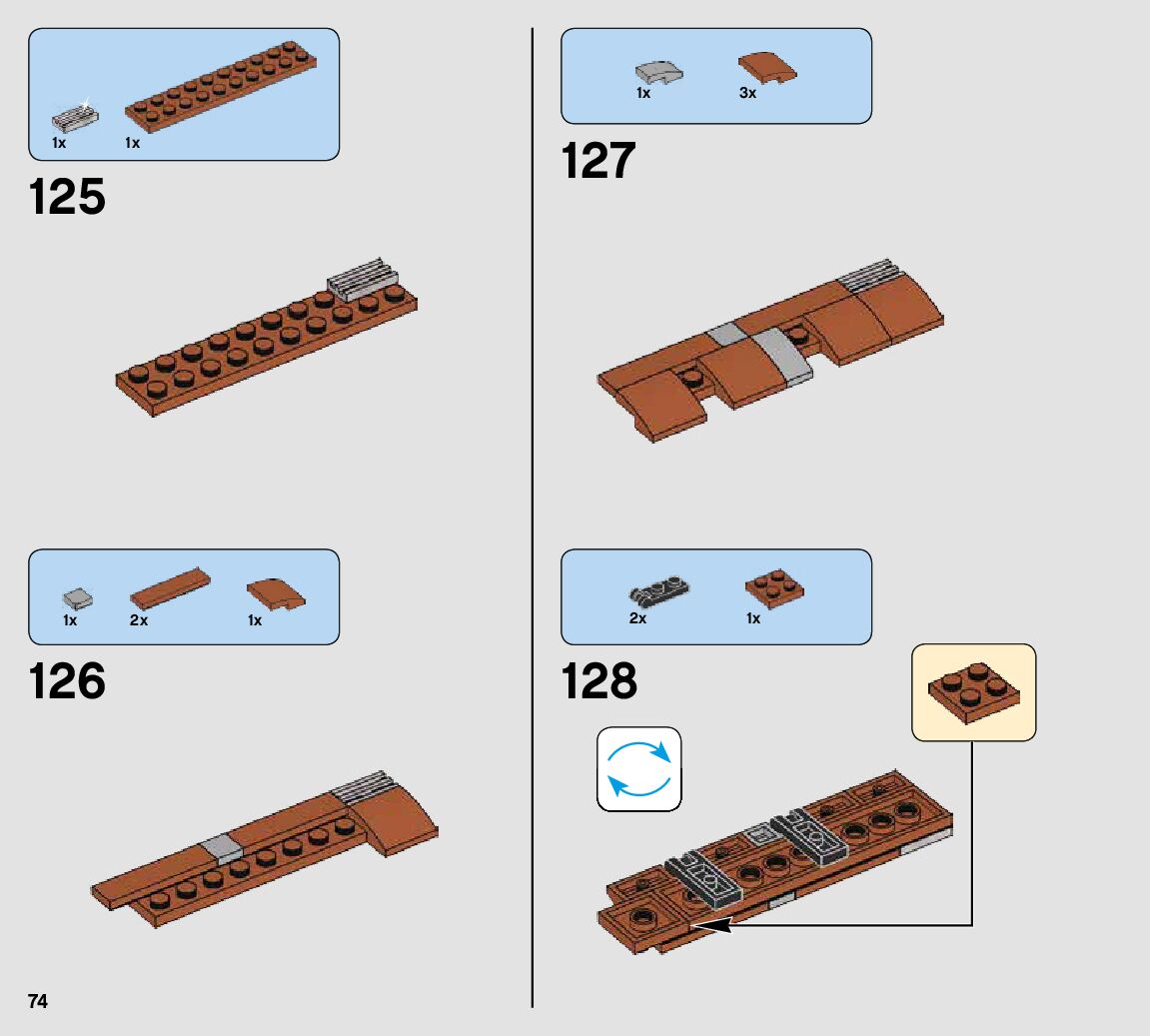 1x 1x

125

1x 2x 1x

126

1x 3x

127

2x 1x

128

74