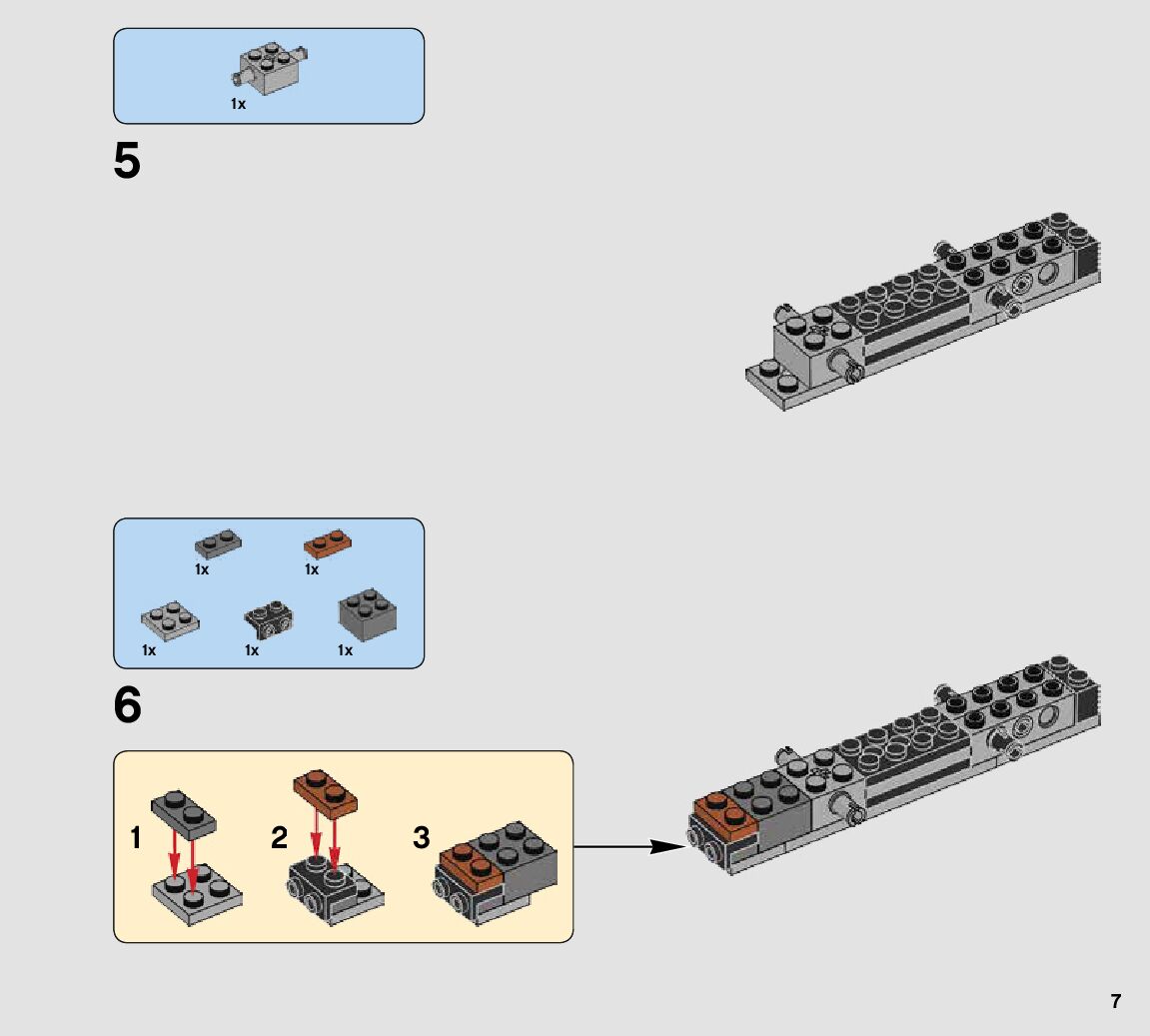 1x

5

1x 1x

1x 1x 1x

6

1 2 3

7