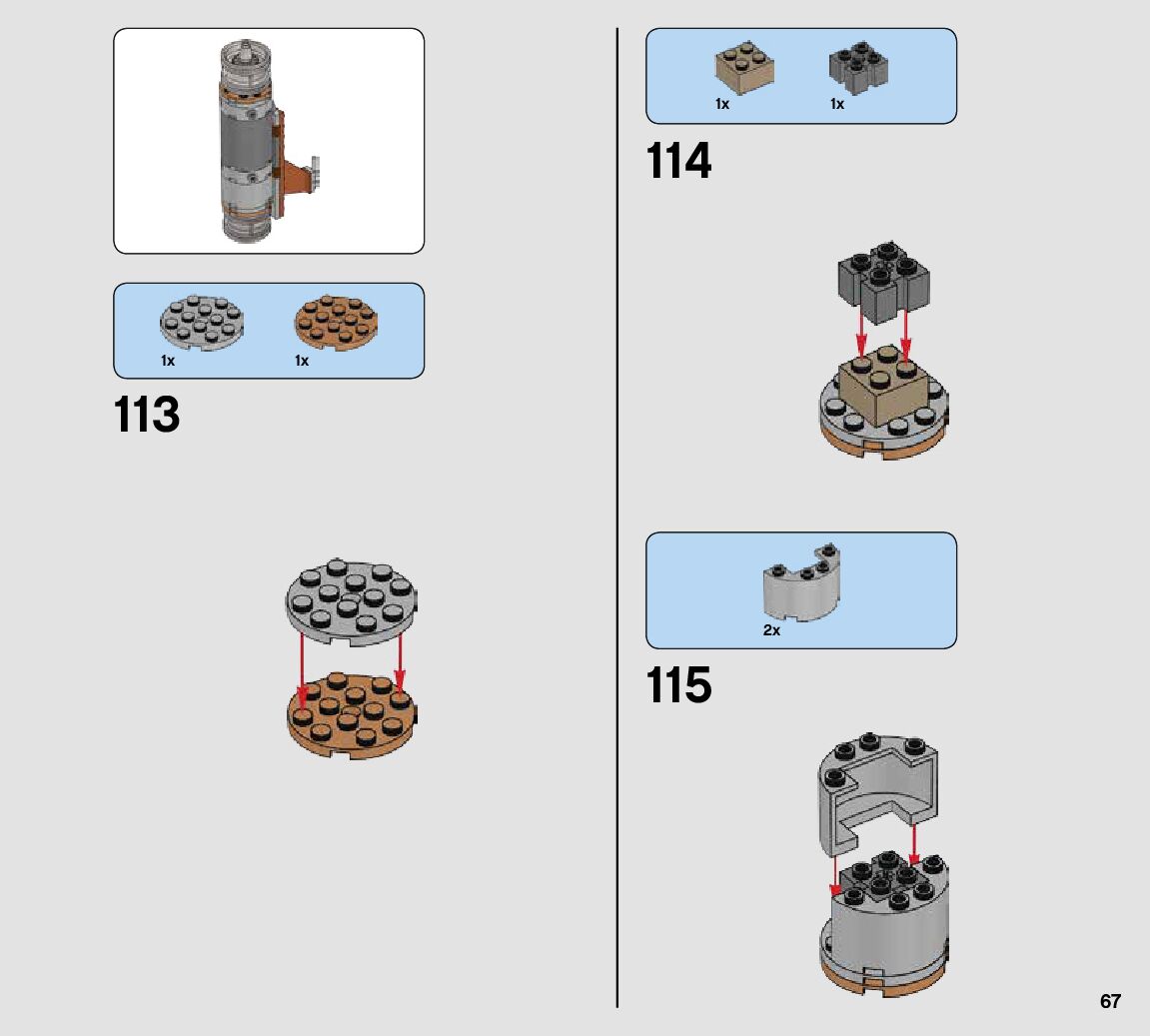 1x 1x

113

1x 1x

114

2x

115

67