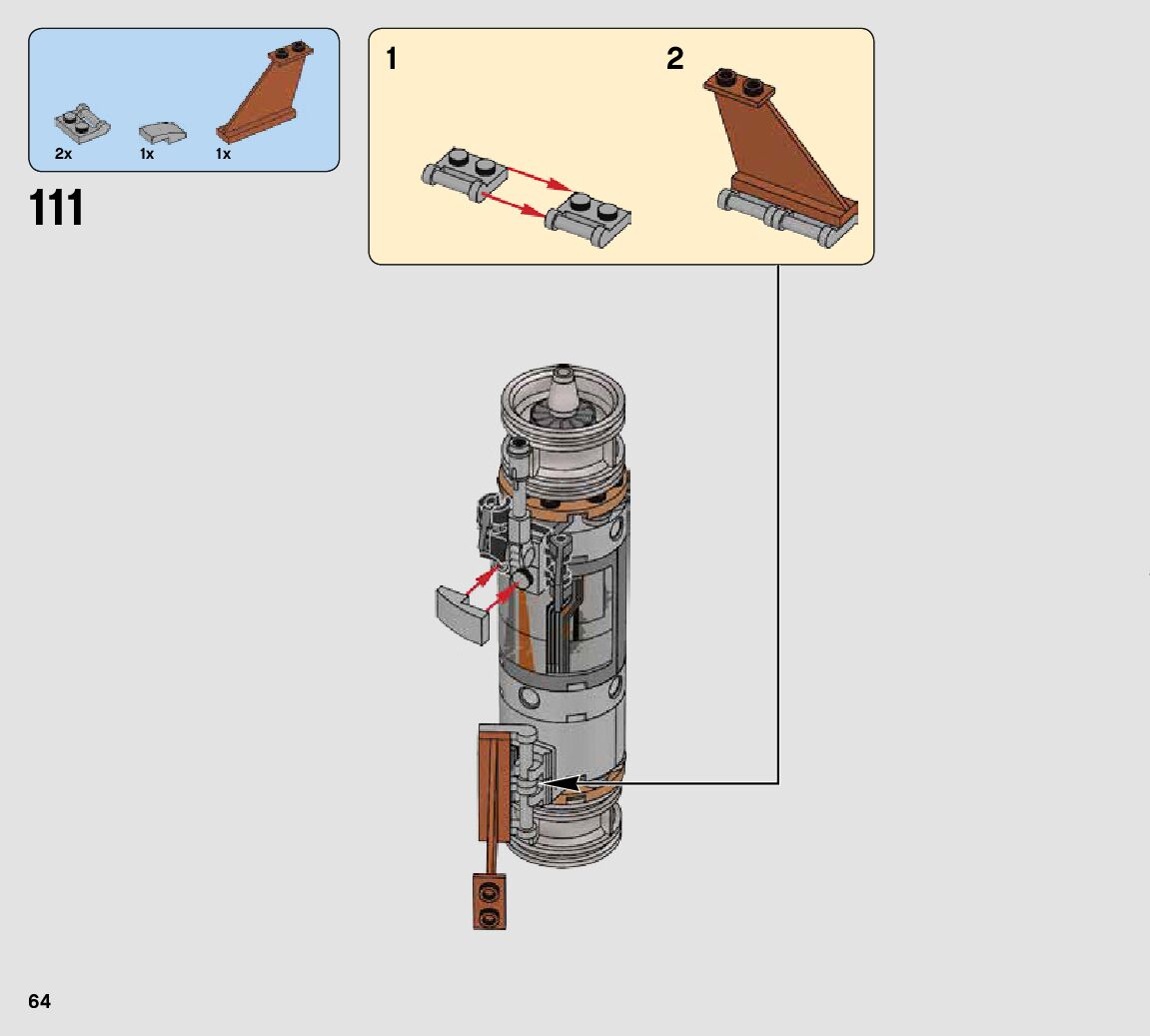 2x
1x
1x

111

1

2

64