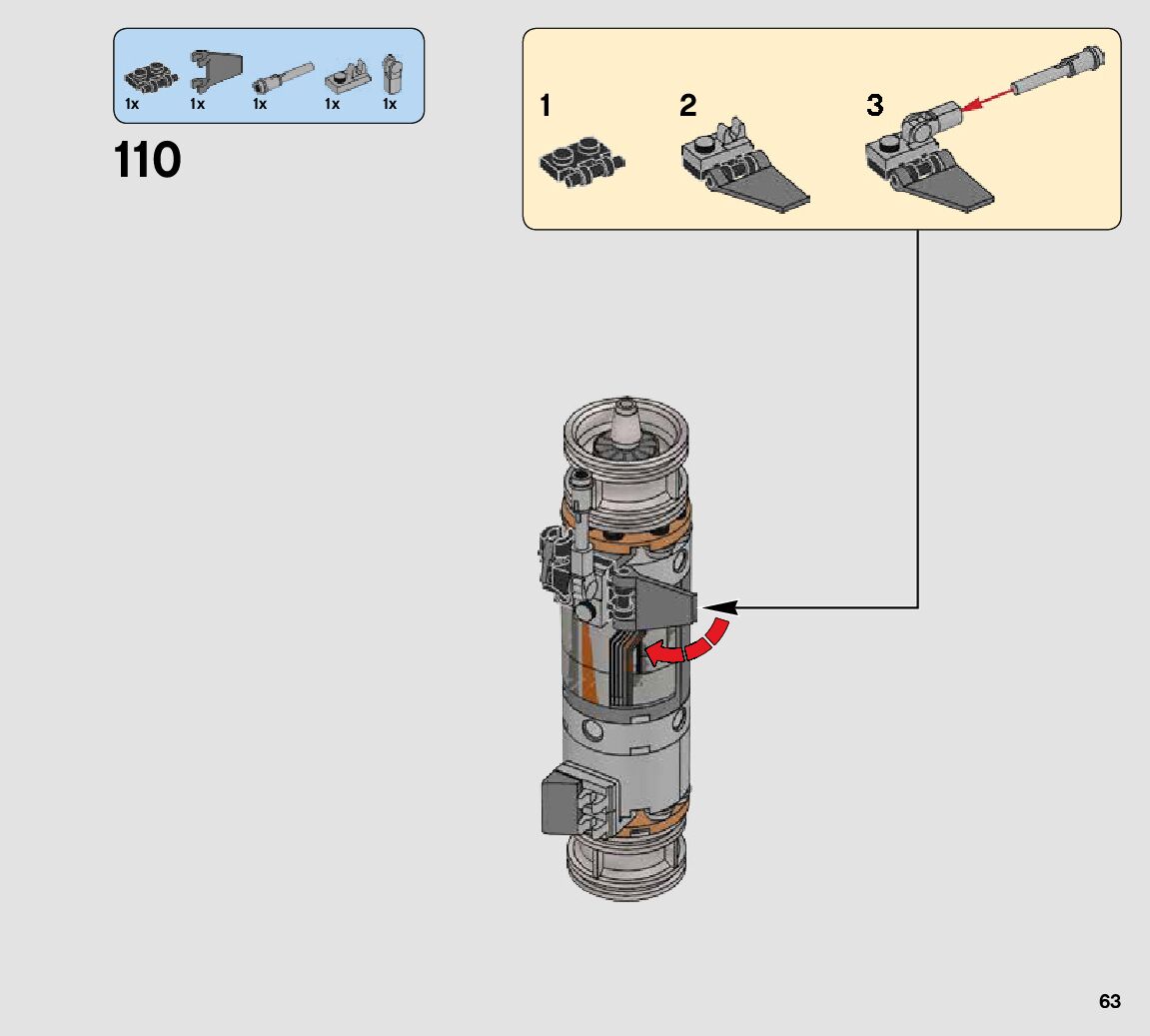 1x 1x 1x 1x 1x

110

1 2 3

63