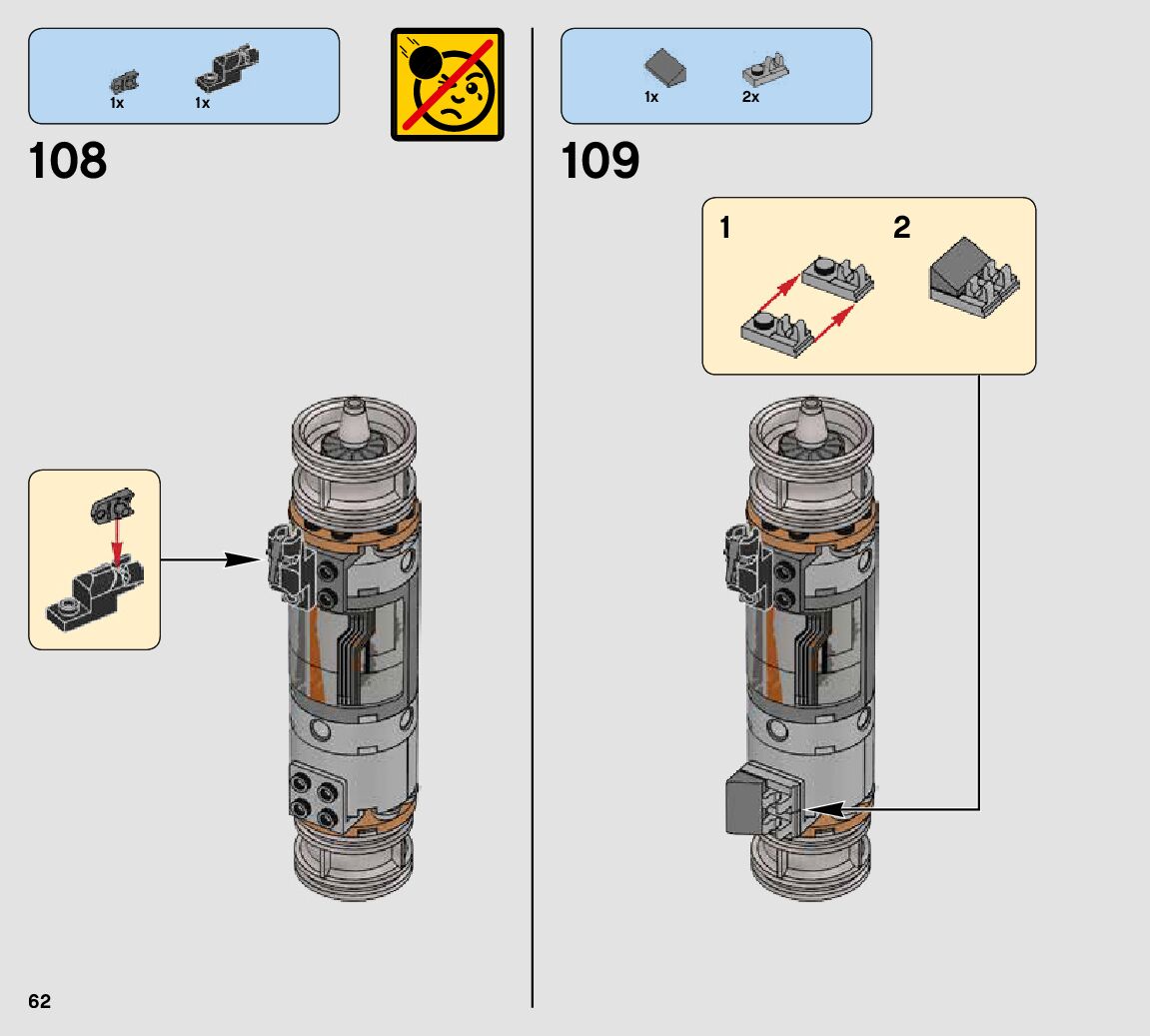 1x 1x

108

1x 2x

109

1

2

62