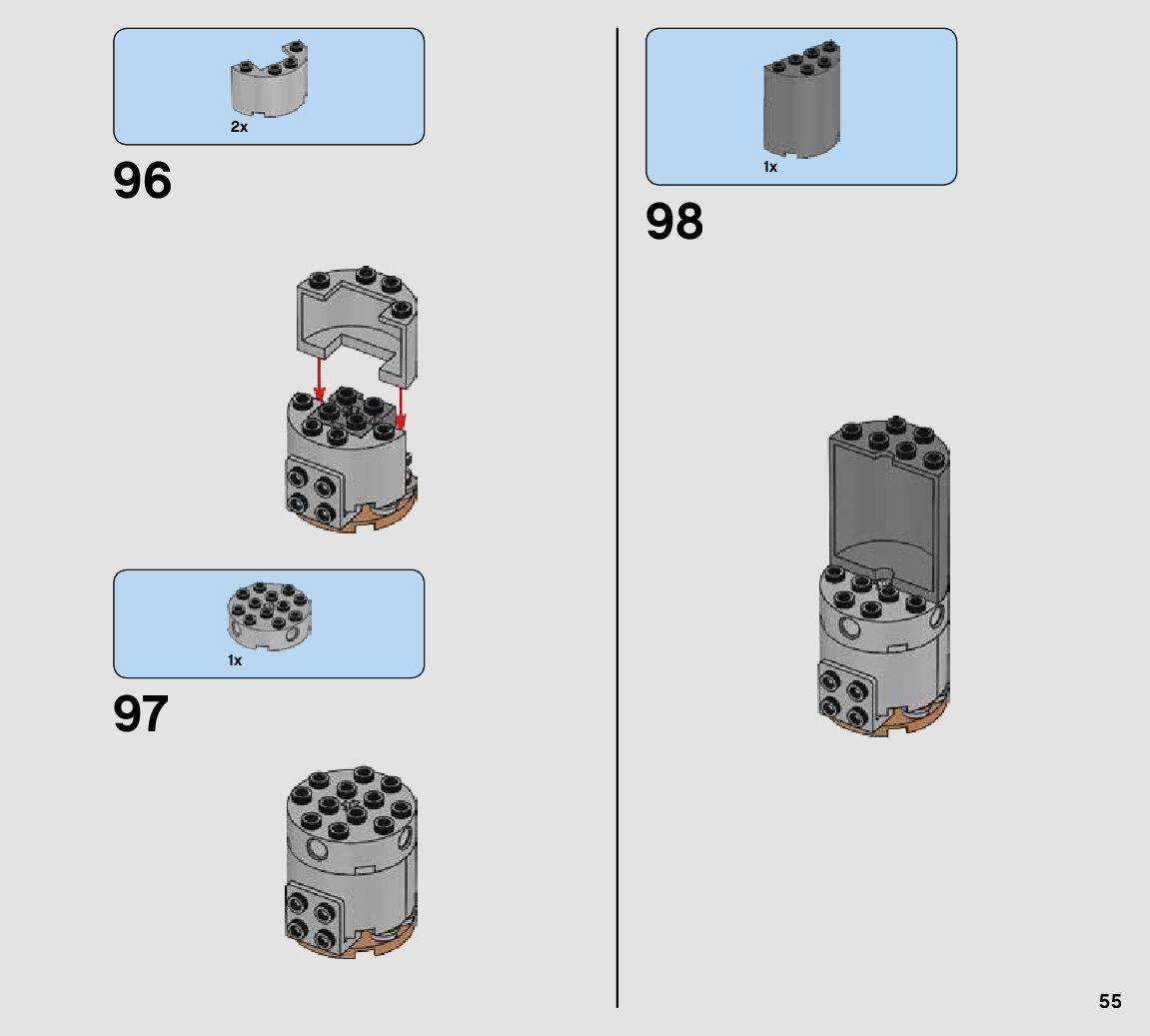 2x

96

1x

97

1x

98

55