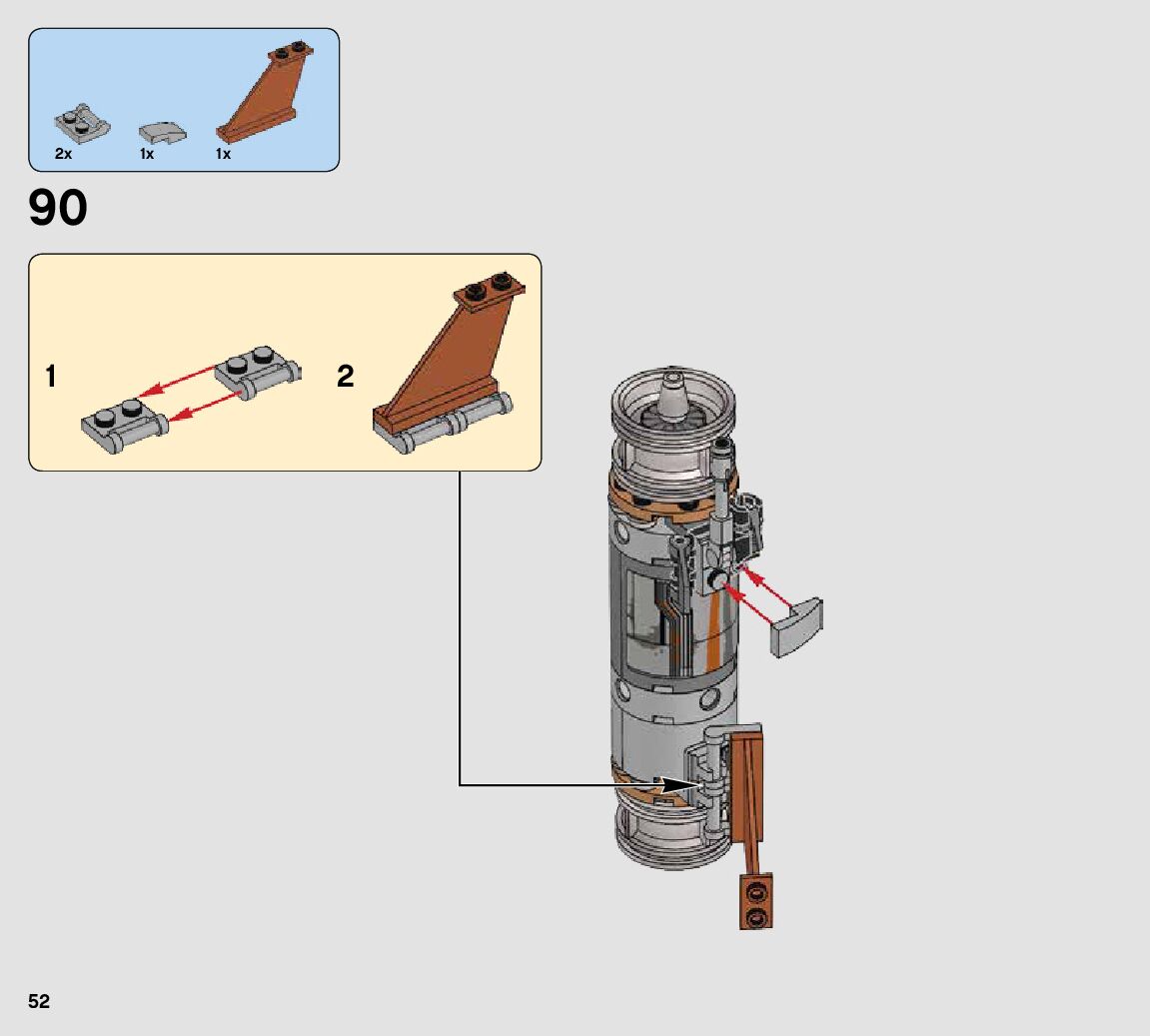 2x 1x 1x

90

1

2

52