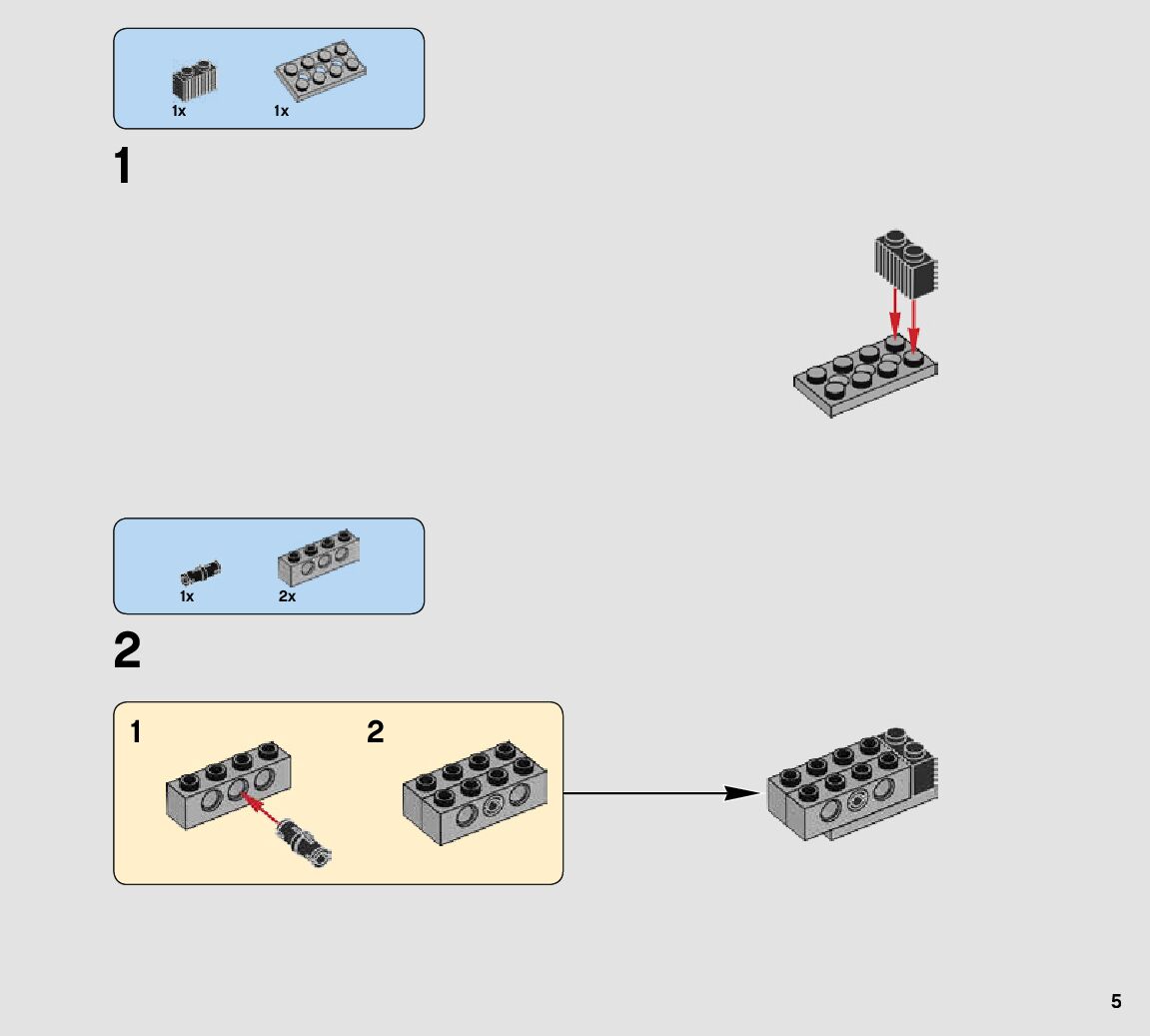 1x 1x

1

1x 2x

2

1

2

5