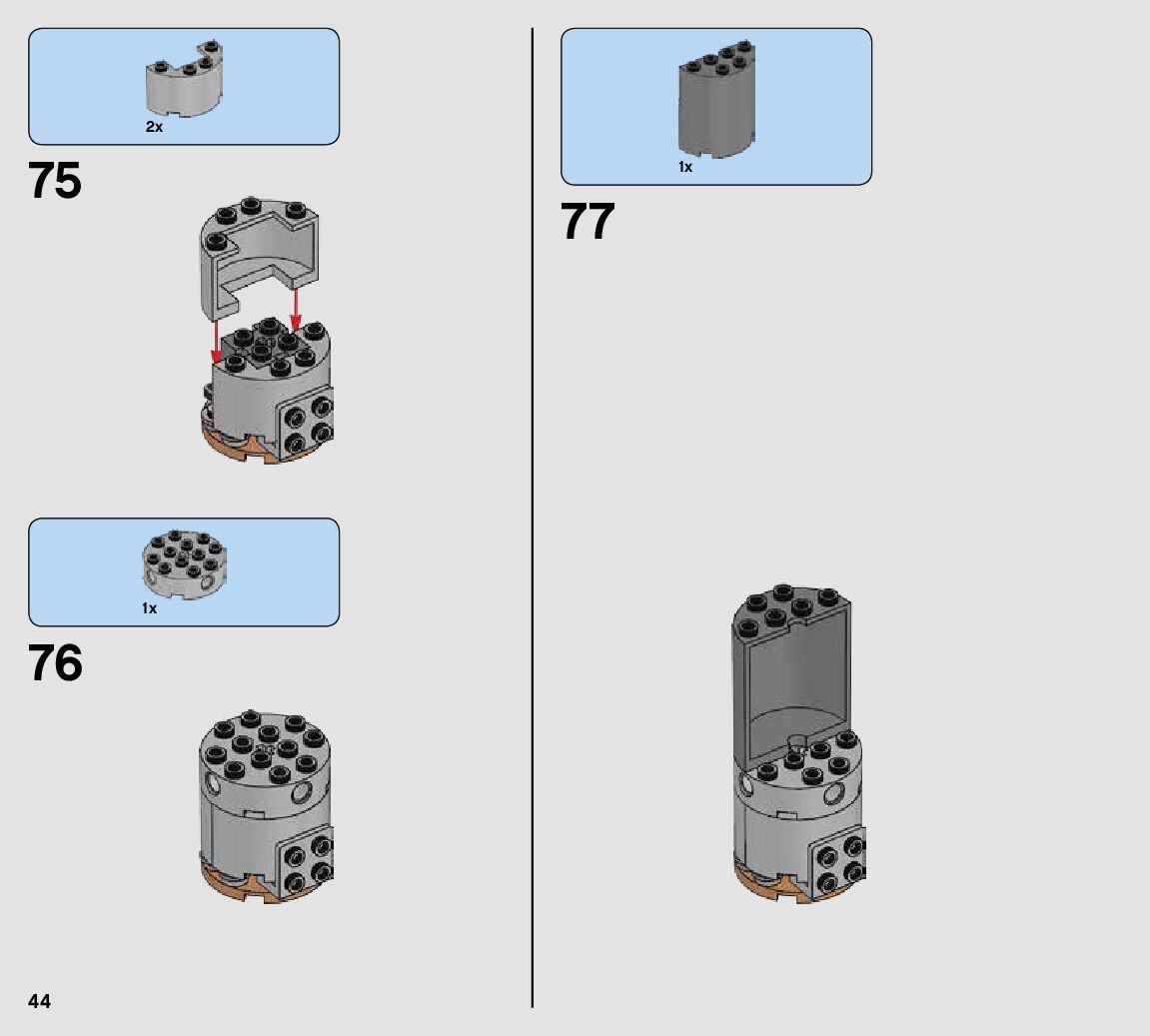 2x

75

1x

76

1x

77

44