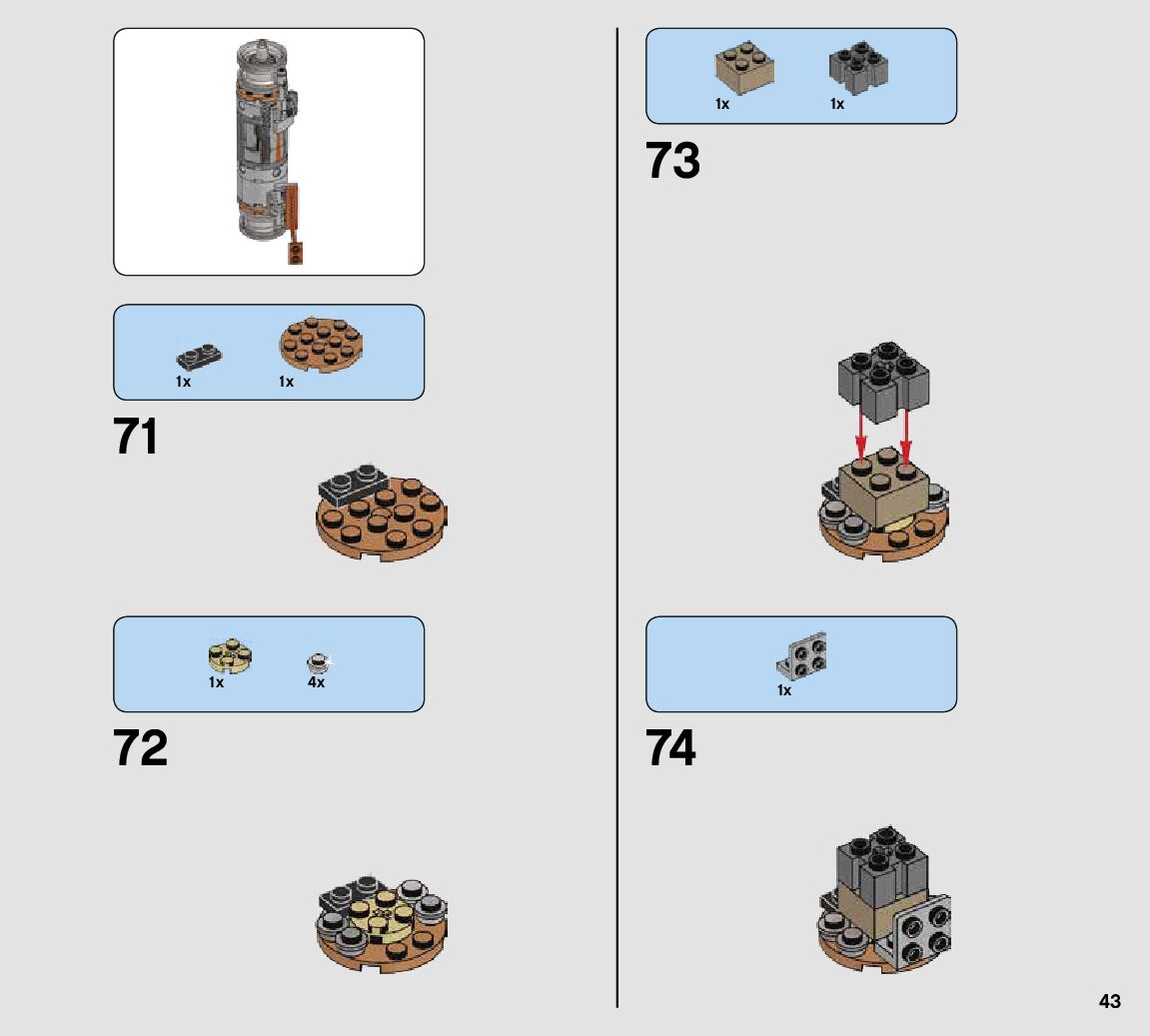 1x 1x

71

1x 4x

72

1x 1x

73

1x

74

43