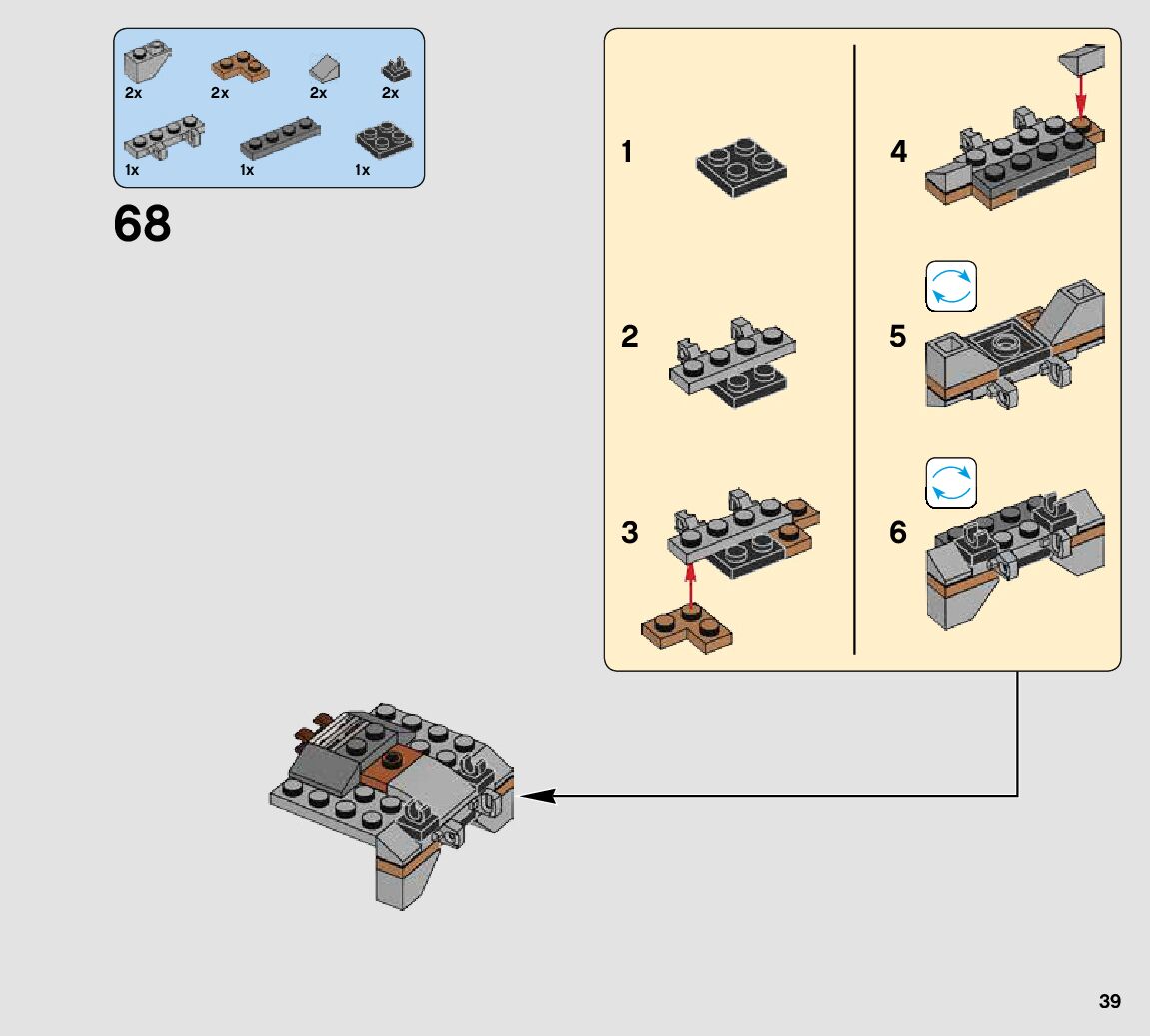 2x 2x 2x 2x
1x 1x 1x

68

1

2

3

4

5

6

39