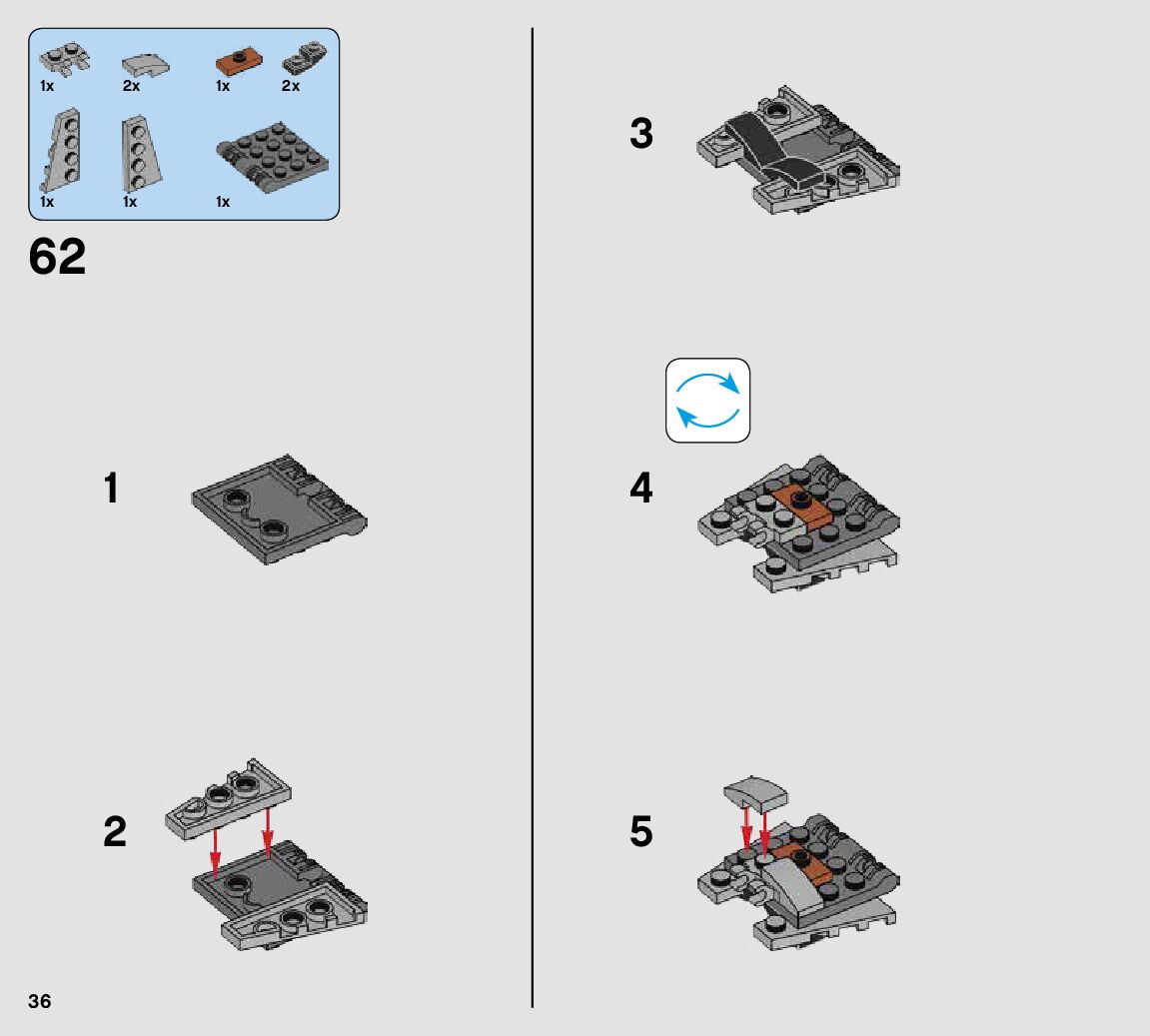 1x 2x 1x 2x

1x 1x 1x

62

1

2

3

4

5

36