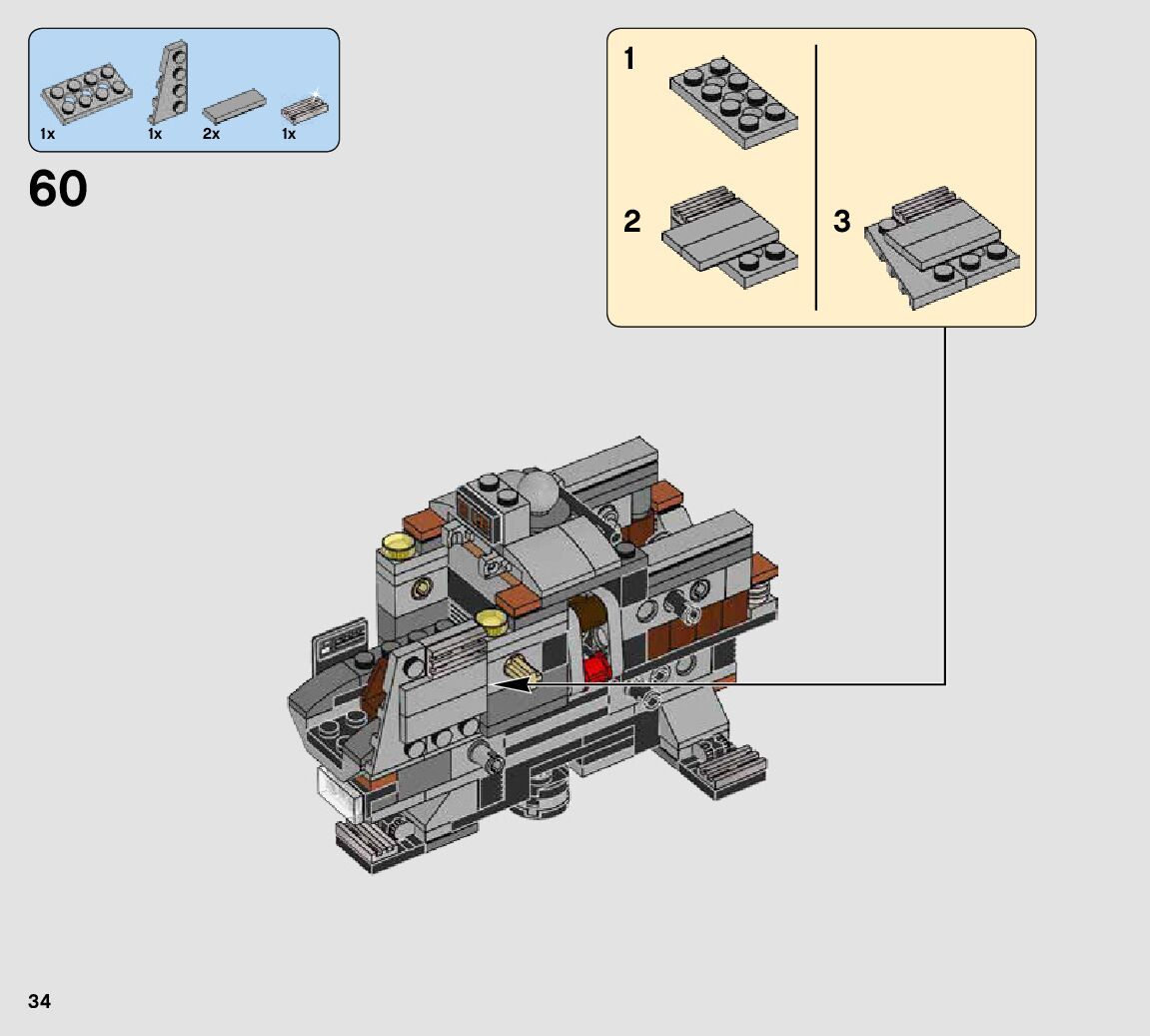 1x 1x 2x 1x

60

1

2

3

34