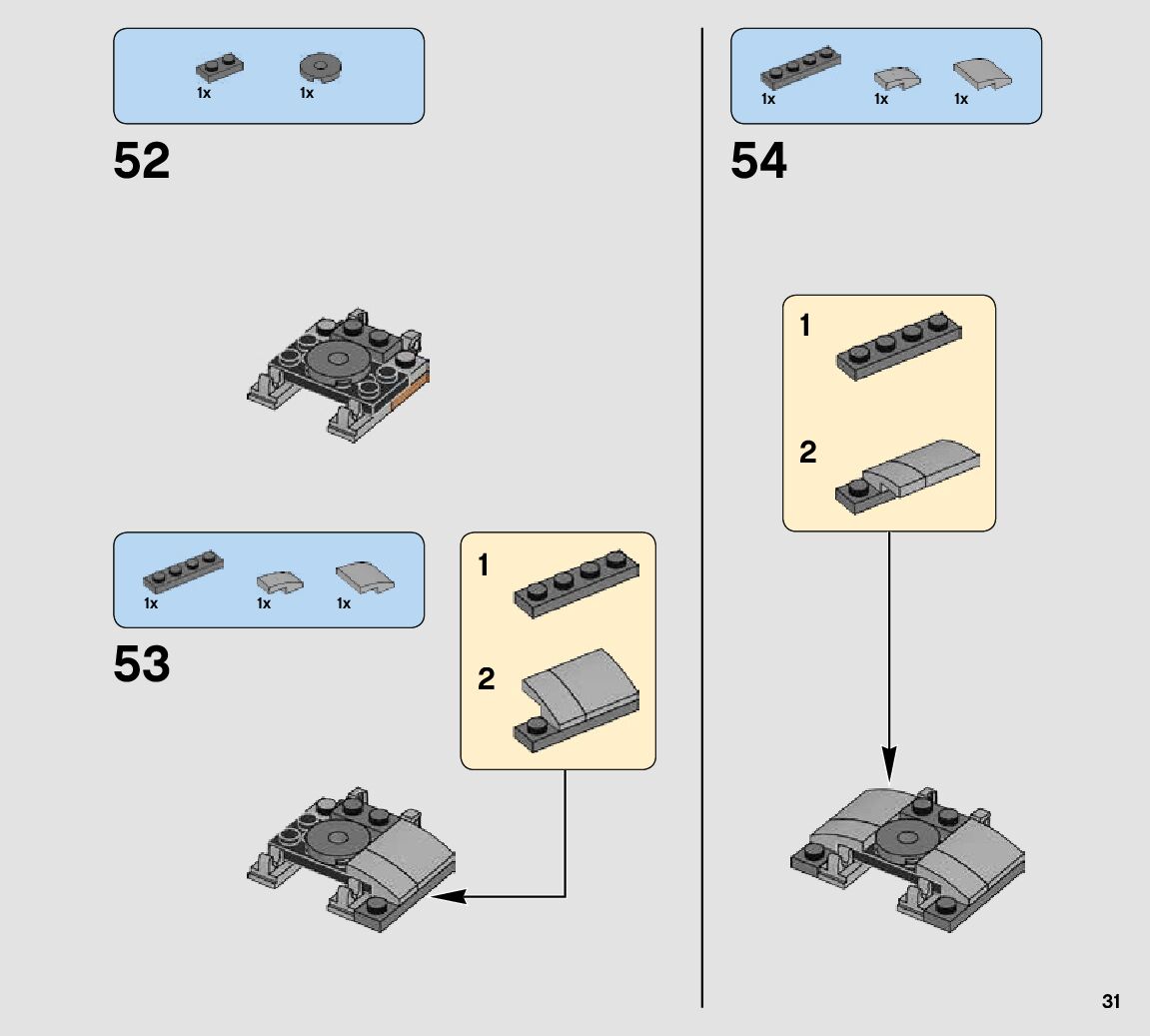 1x 1x

52

1x 1x 1x

53

1

2

1x 1x 1x

54

1

2

31