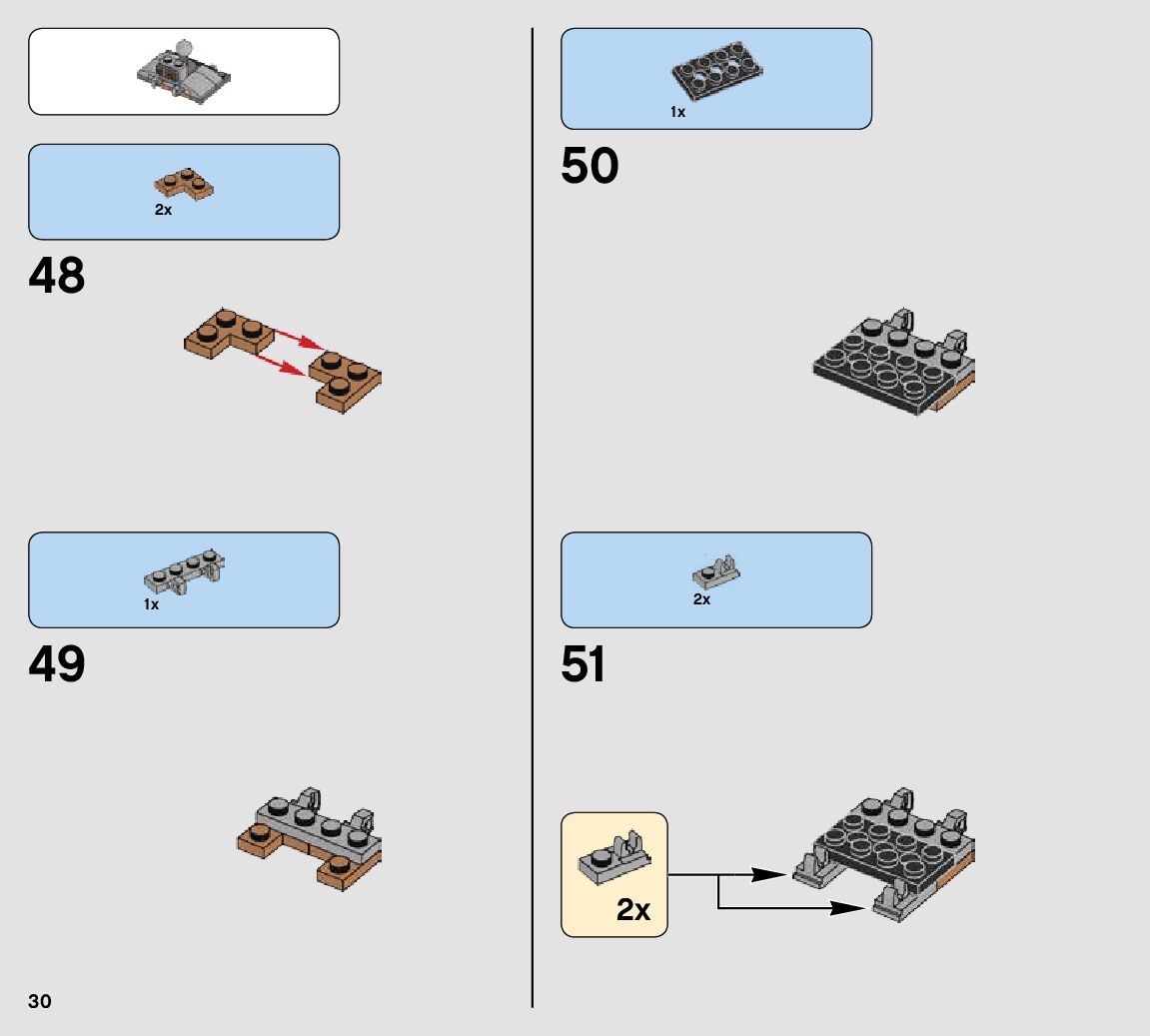 2x

48

1x

49

30

1x

50

2x

51

2x