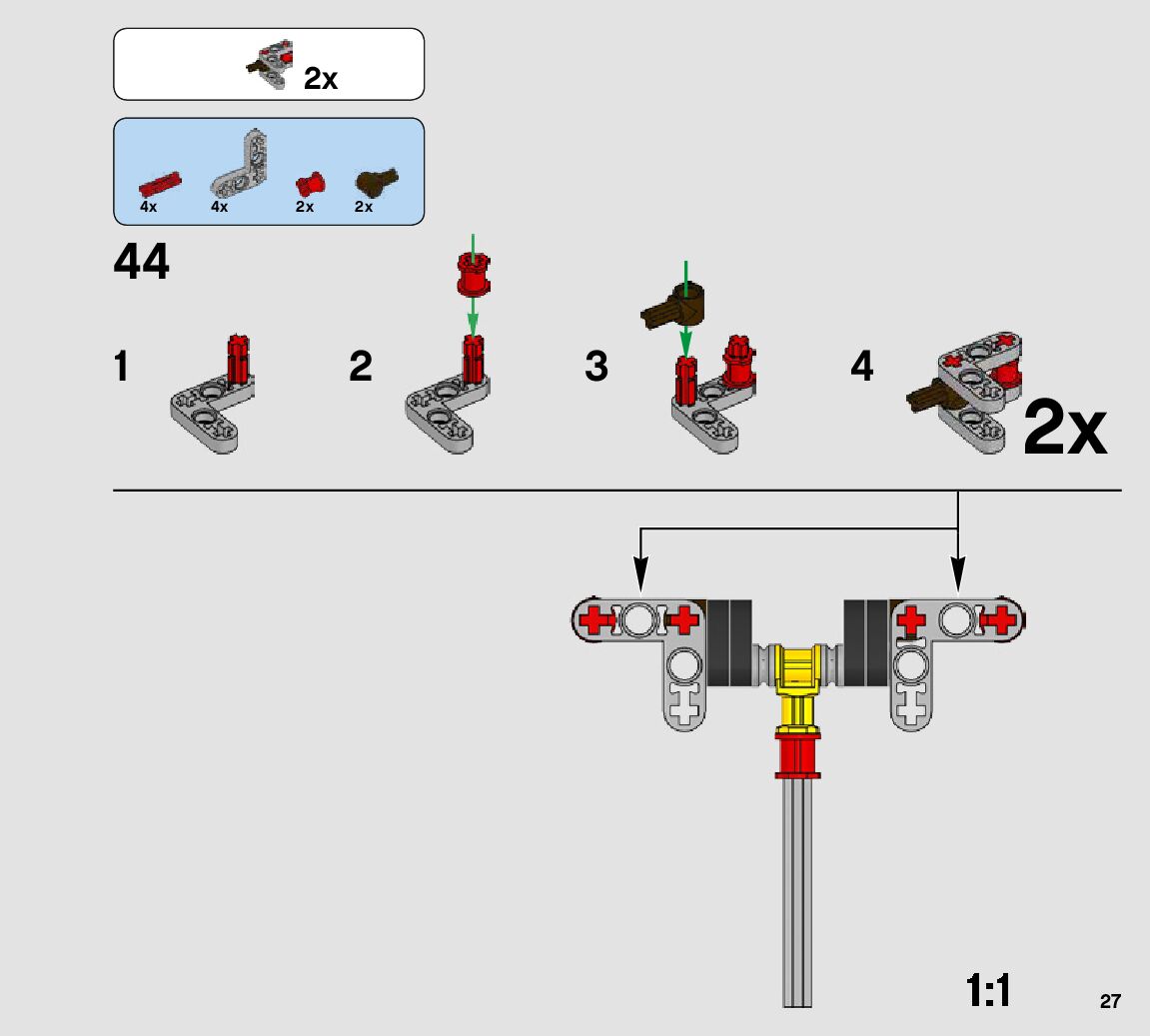 2x

4x 4x 2x 2x

44

1

2

3

4

2x

1:1

27