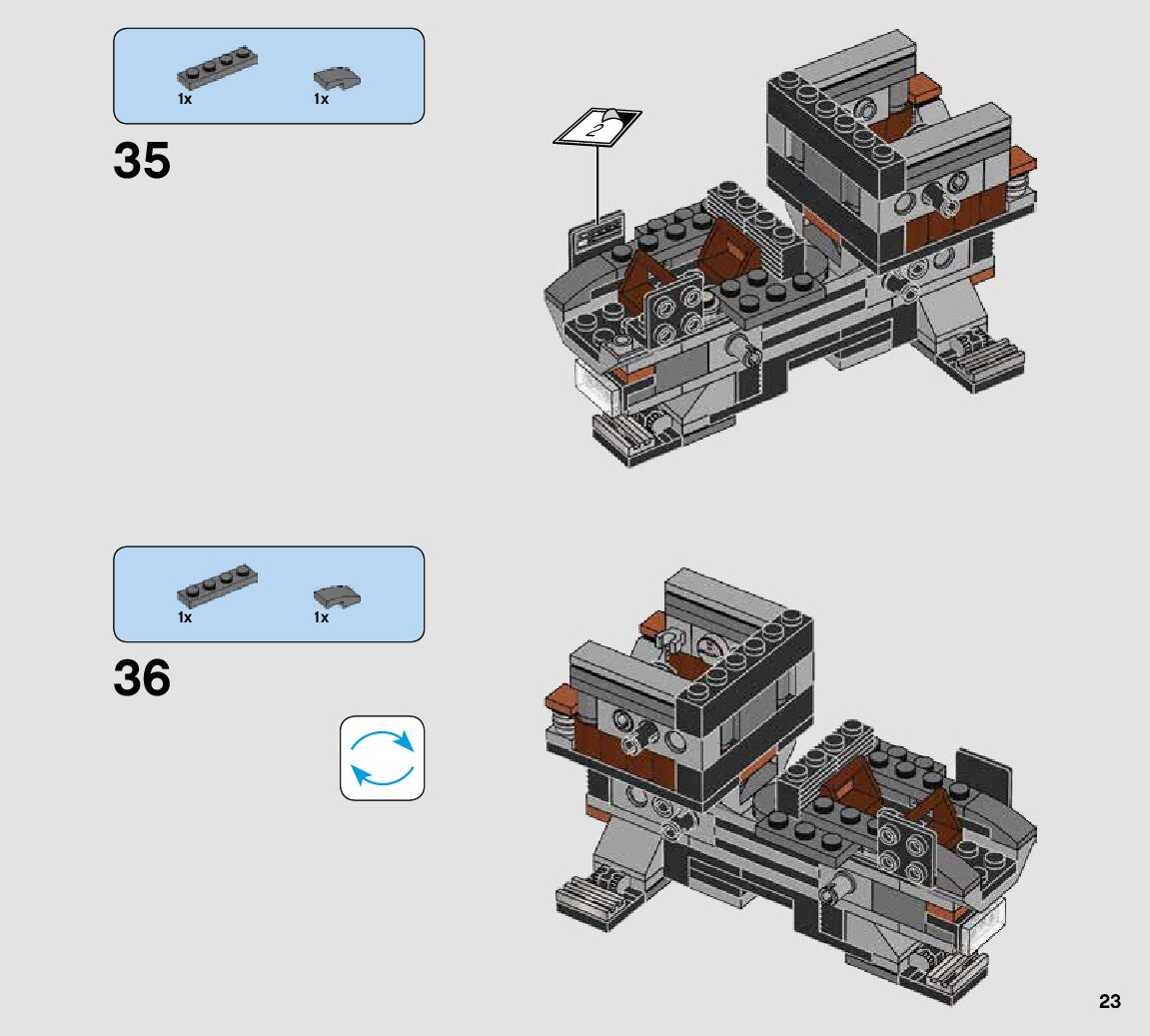 1x 1x

35

2

1x 1x

36

23