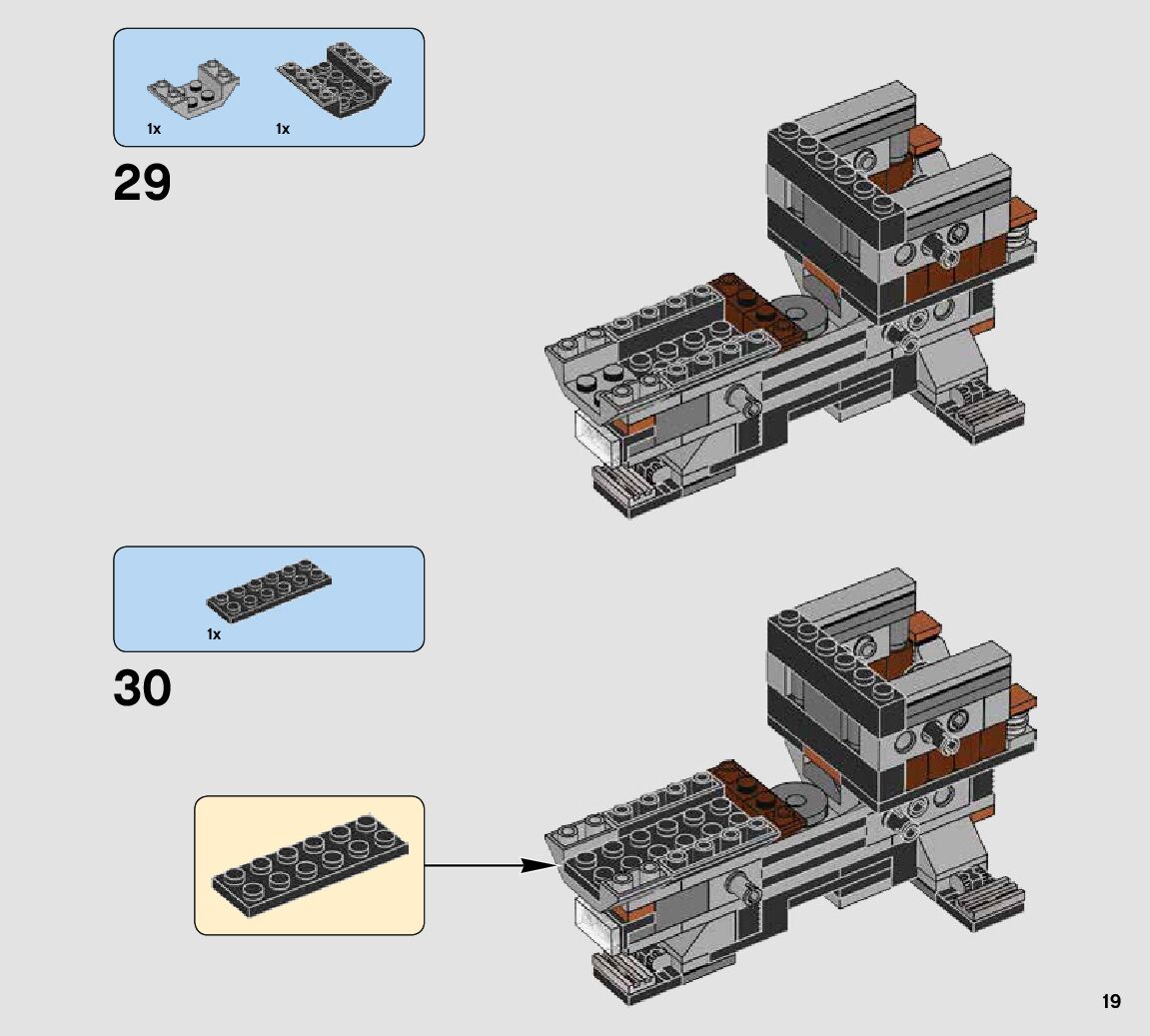 1x 1x

29

1x

30

19