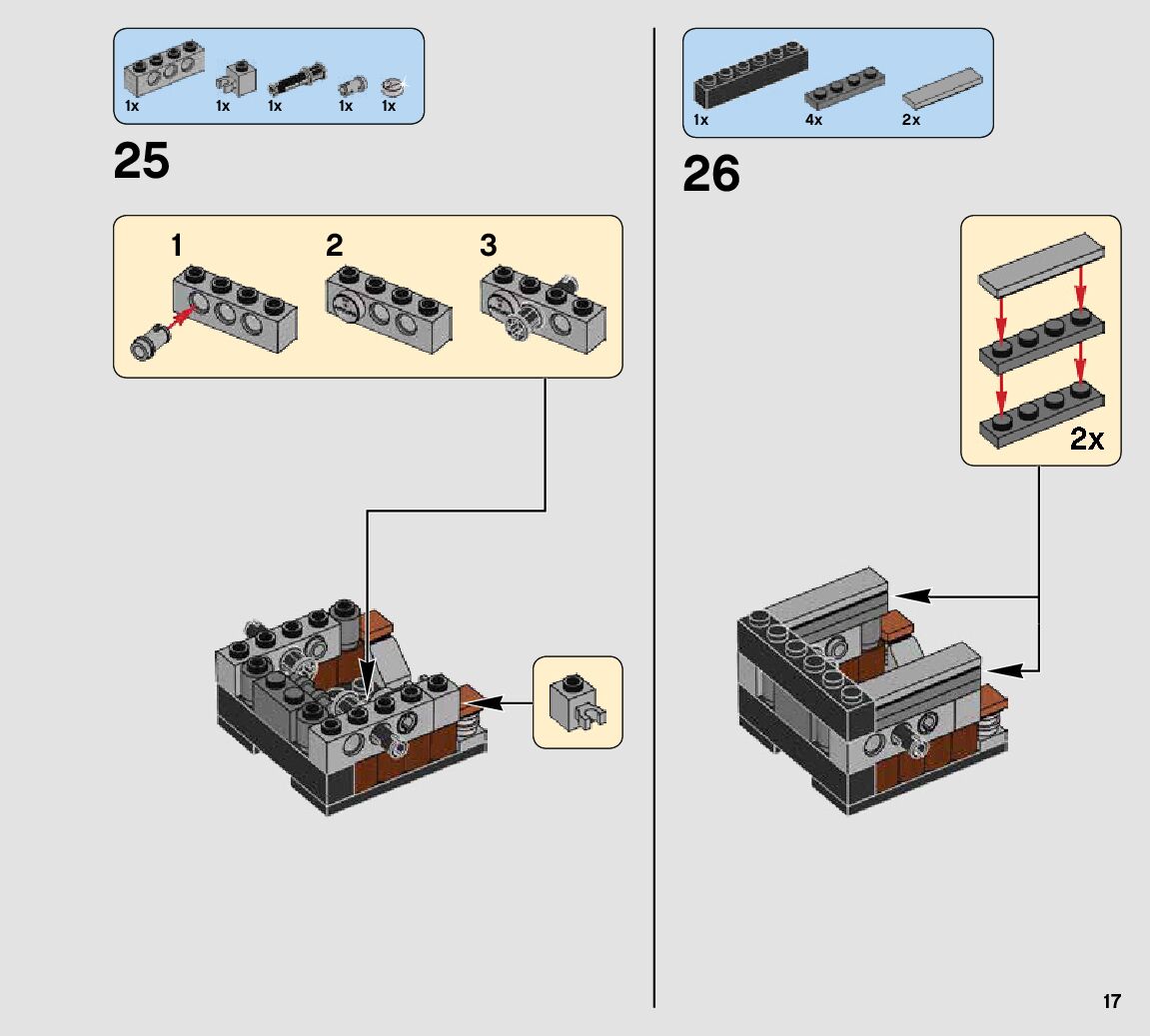 1x 1x 1x 1x 1x

25

1 2 3

1x 4x 2x

26

2x

17