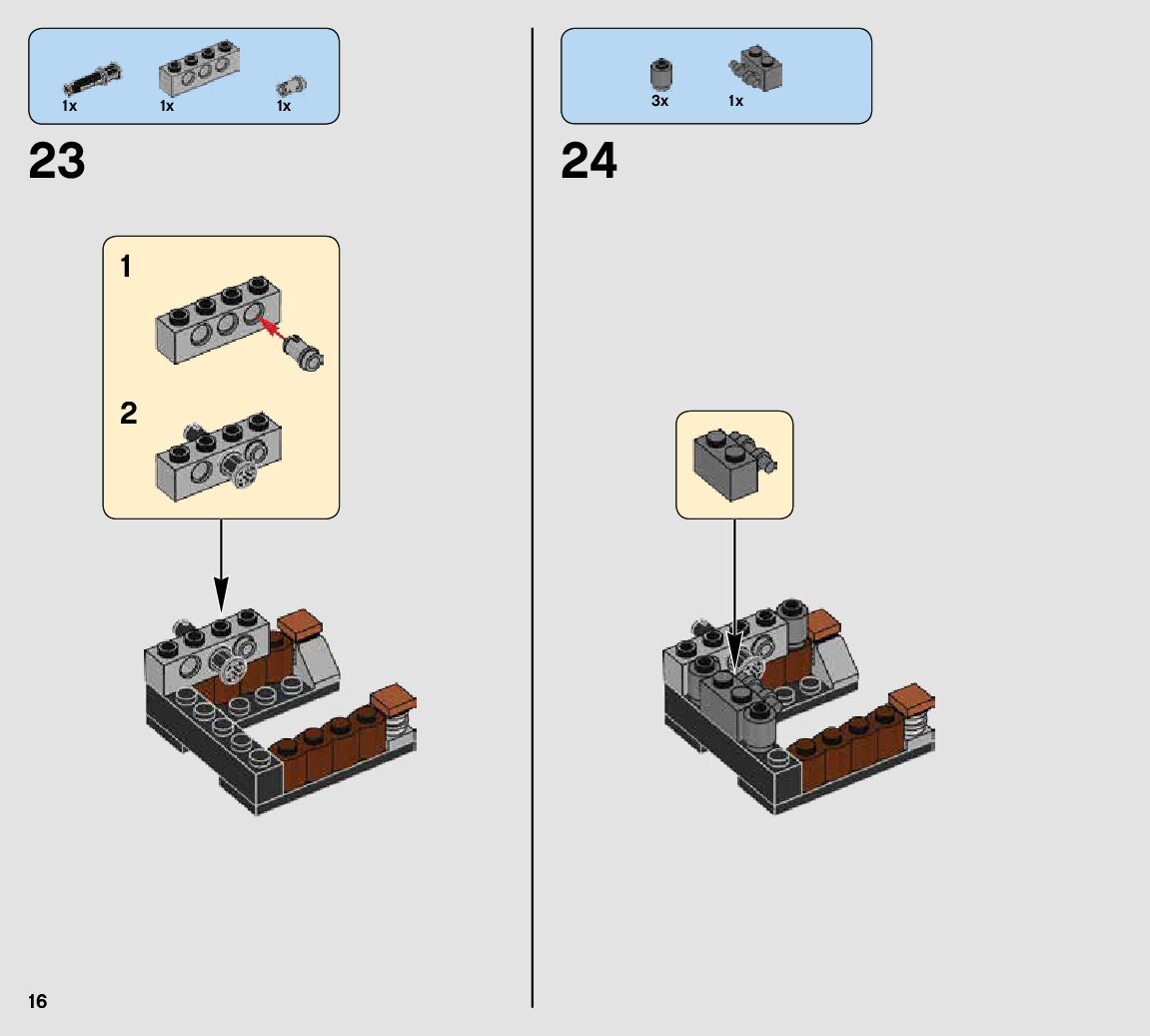 1x 1x 1x

23

1

2

3x 1x

24

16