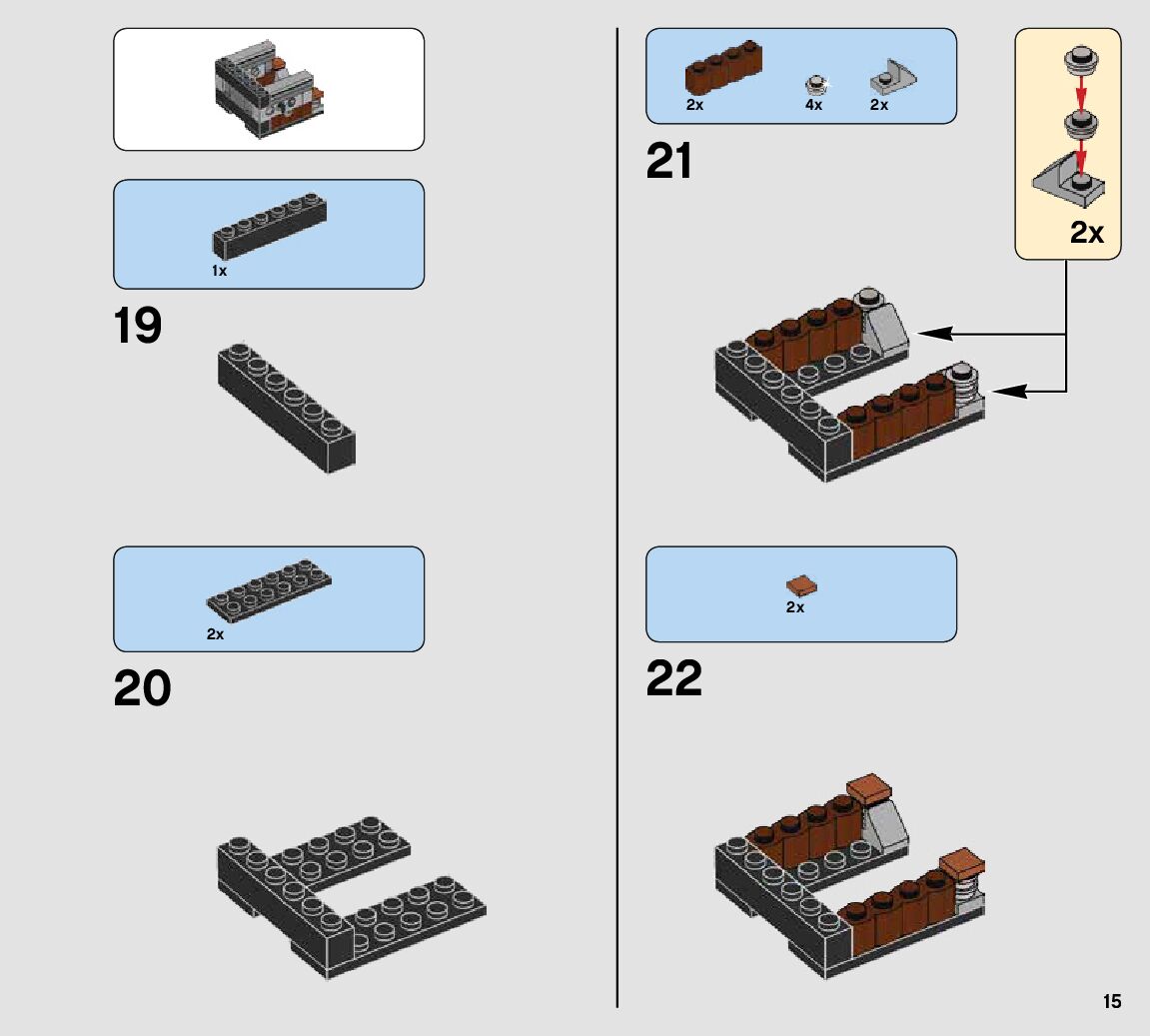 1x

19

2x

20

2x 4x 2x

21

2x

2x

22

15