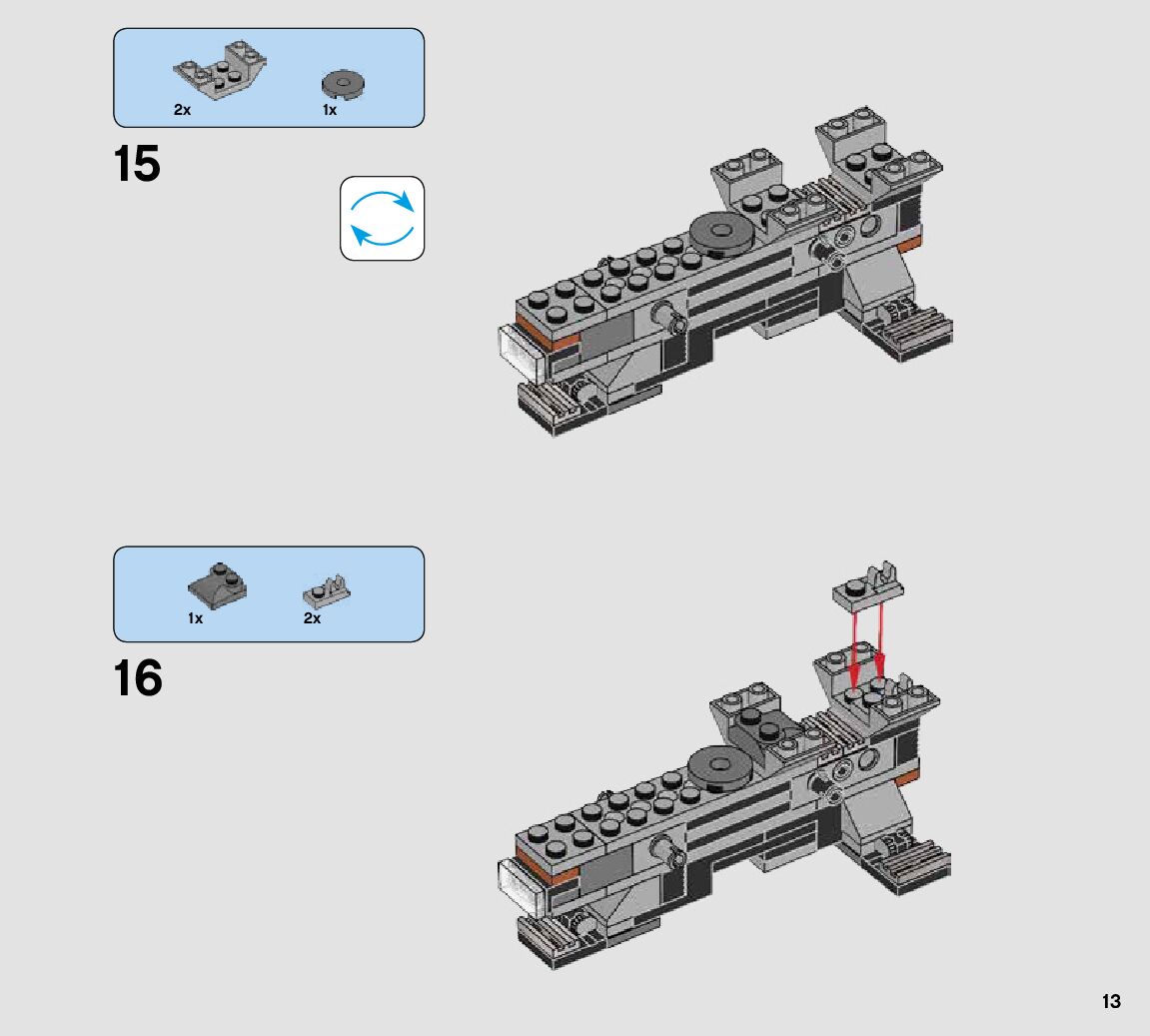 2x 1x

15

1x 2x

16

13