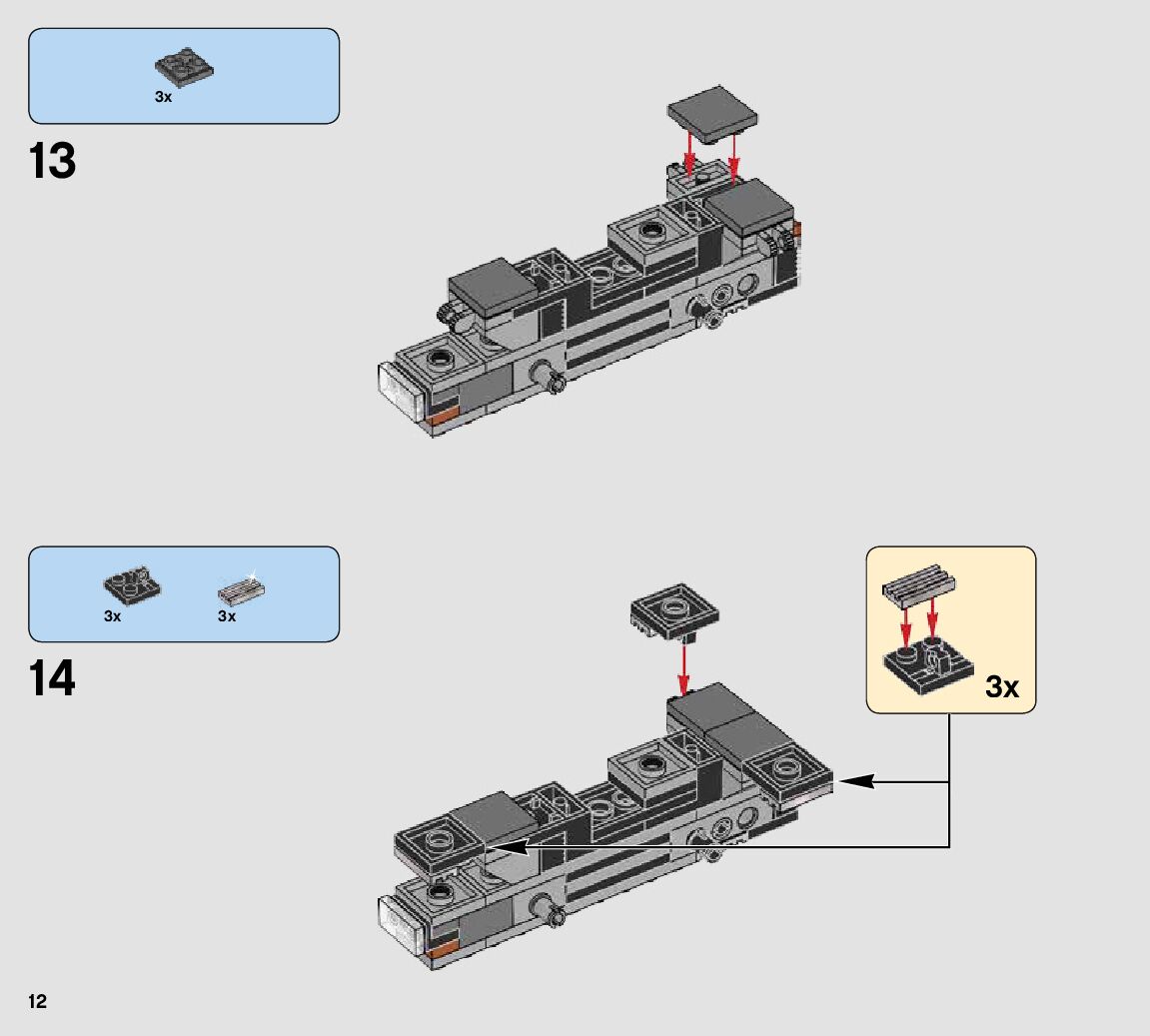 3x

13

3x 3x

14

3x

12