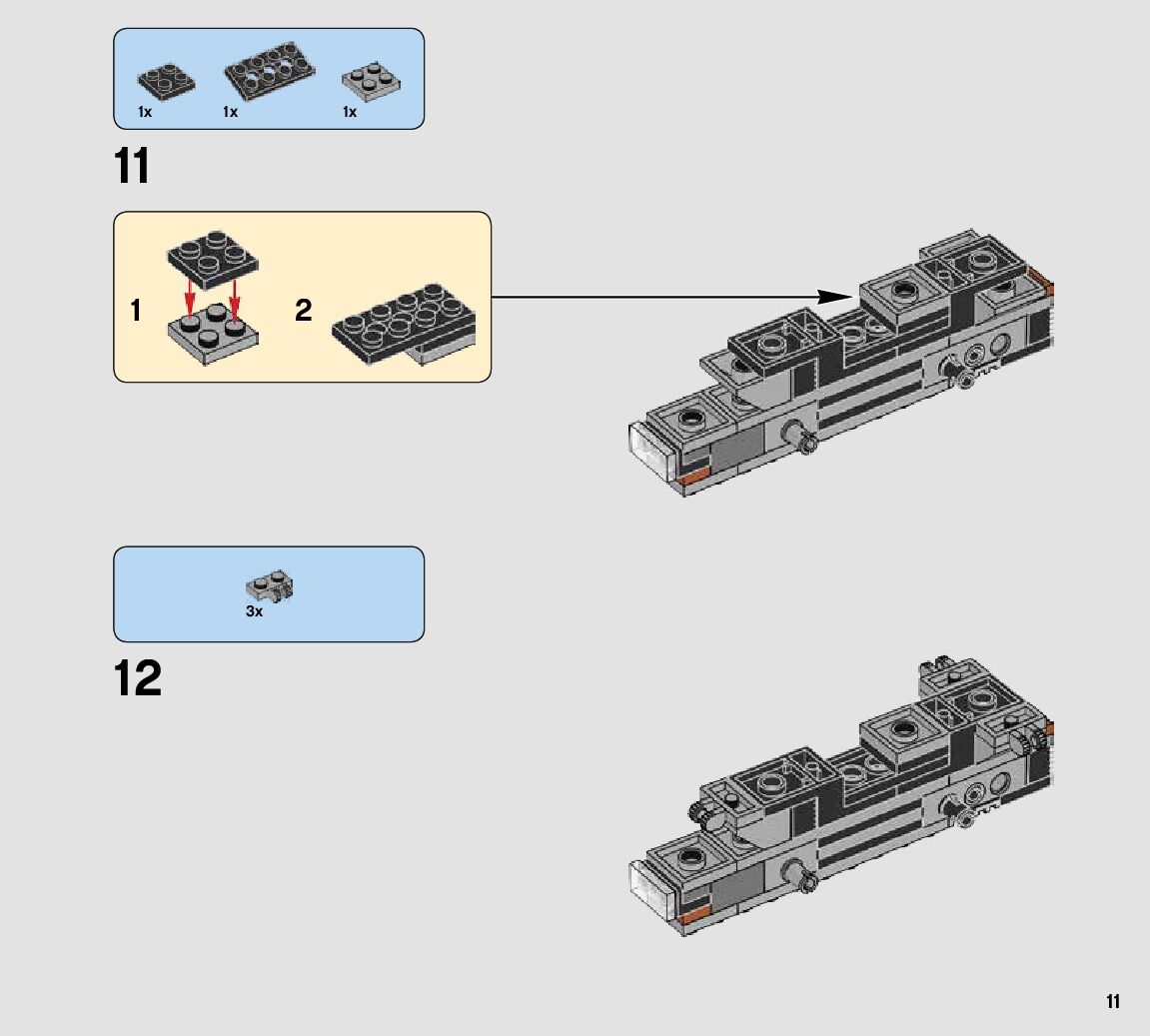 1x 1x 1x

11

1

2

3x

12

11