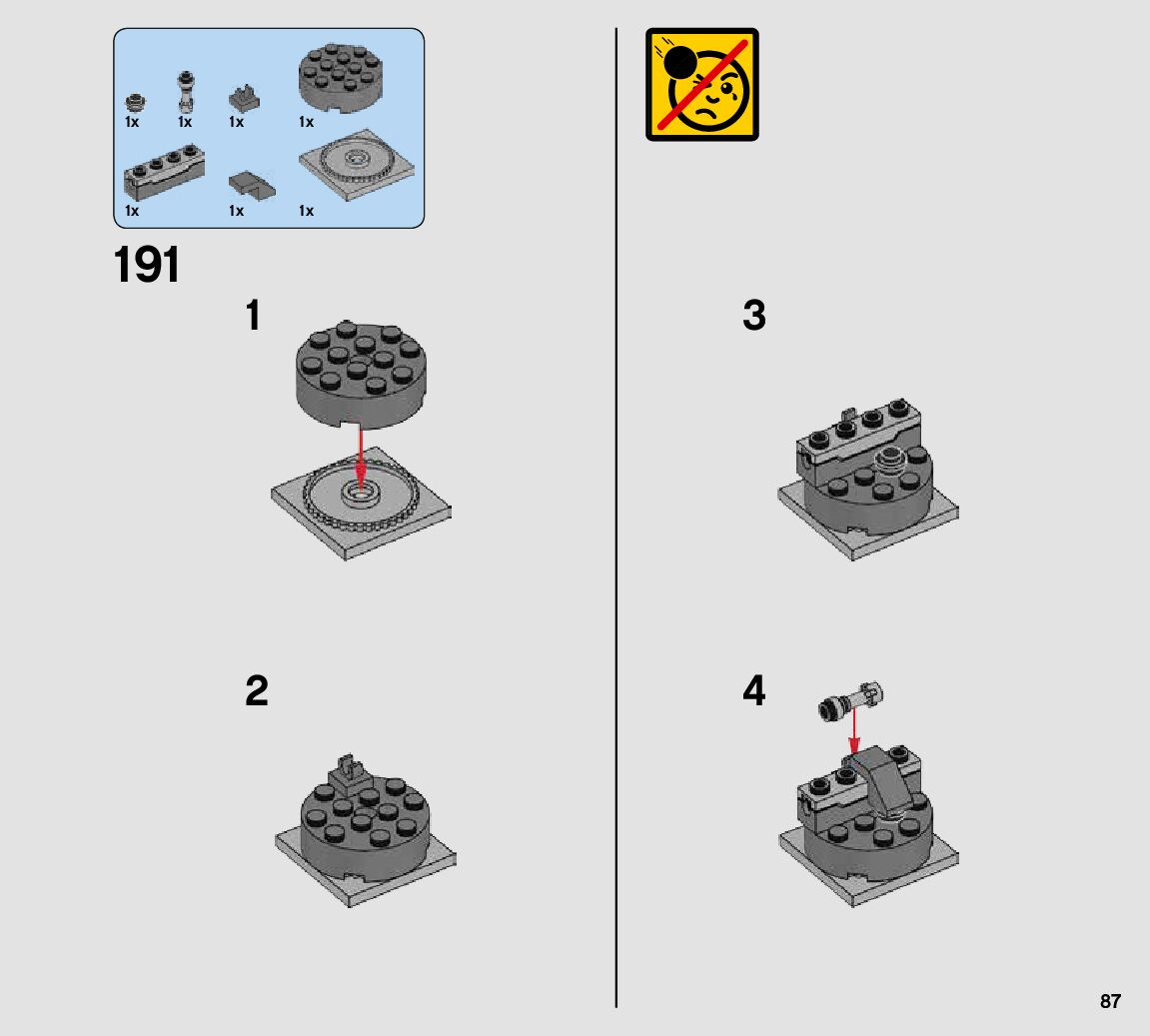 1x 1x 1x 1x
1x 1x 1x

191

1

2

3

4

87