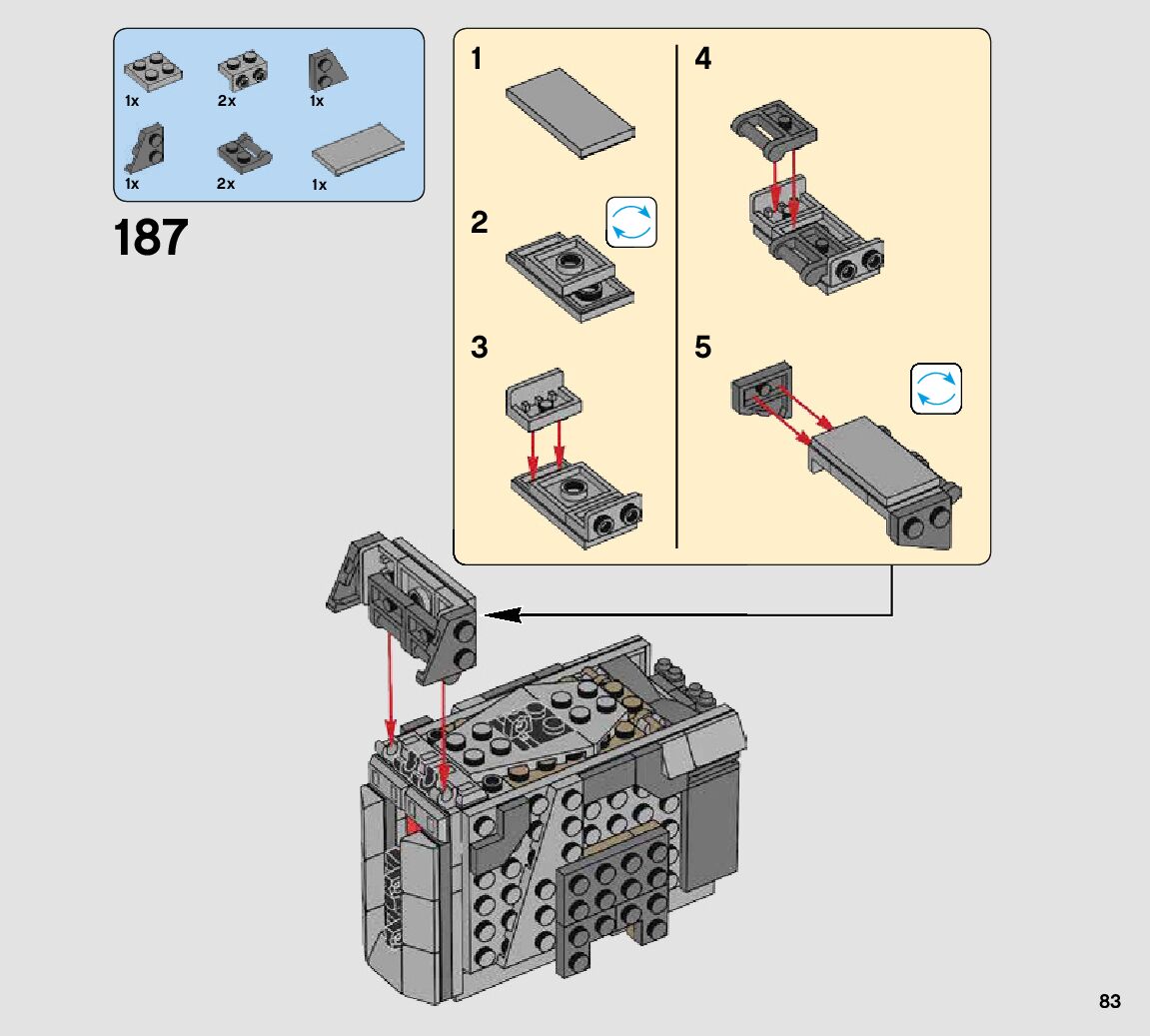 1x 2x 1x
1x 2x 1x

187

1

2

3

4

5

83