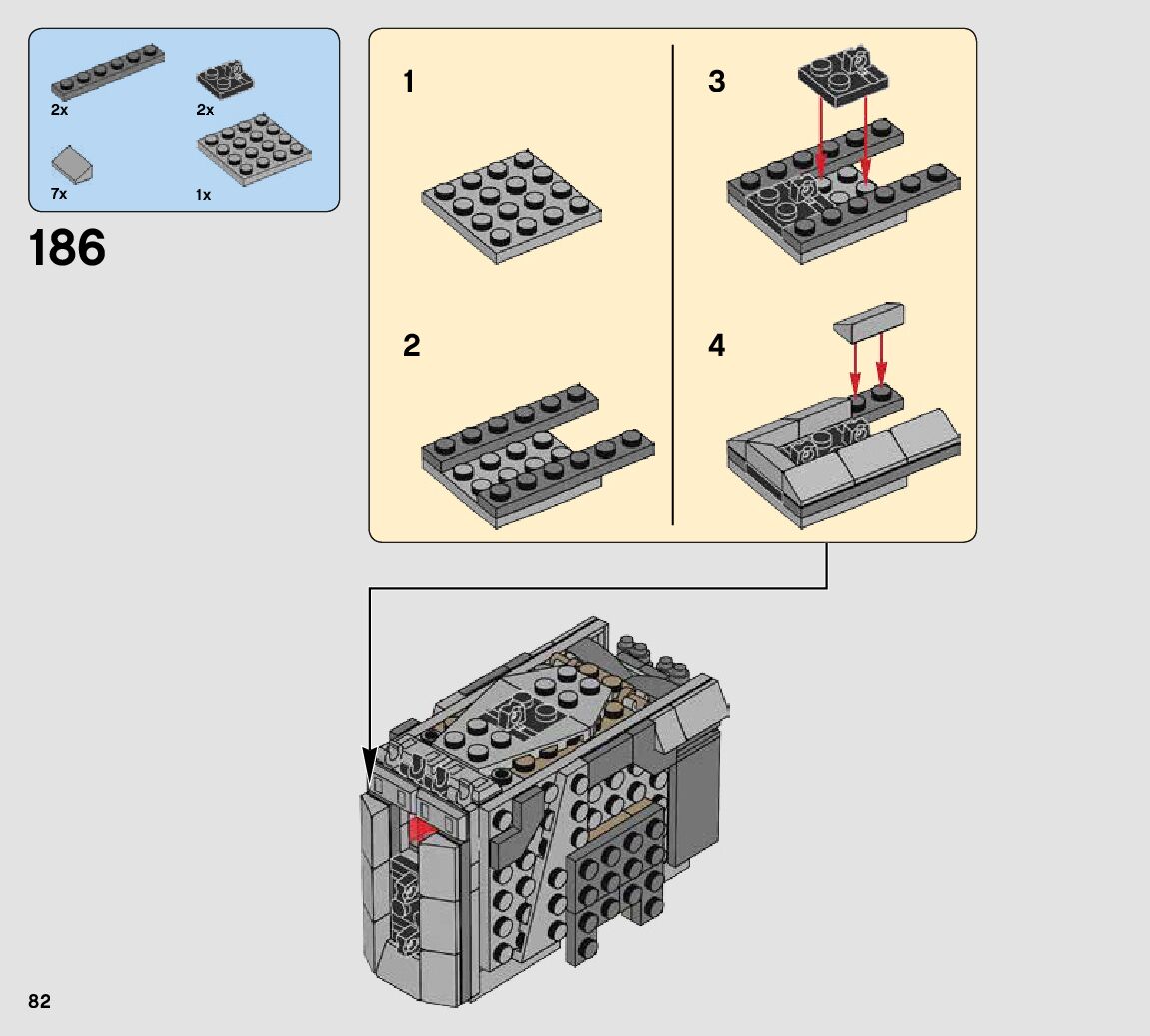 2x
2x
7x
1x

186

1
2
3
4

82