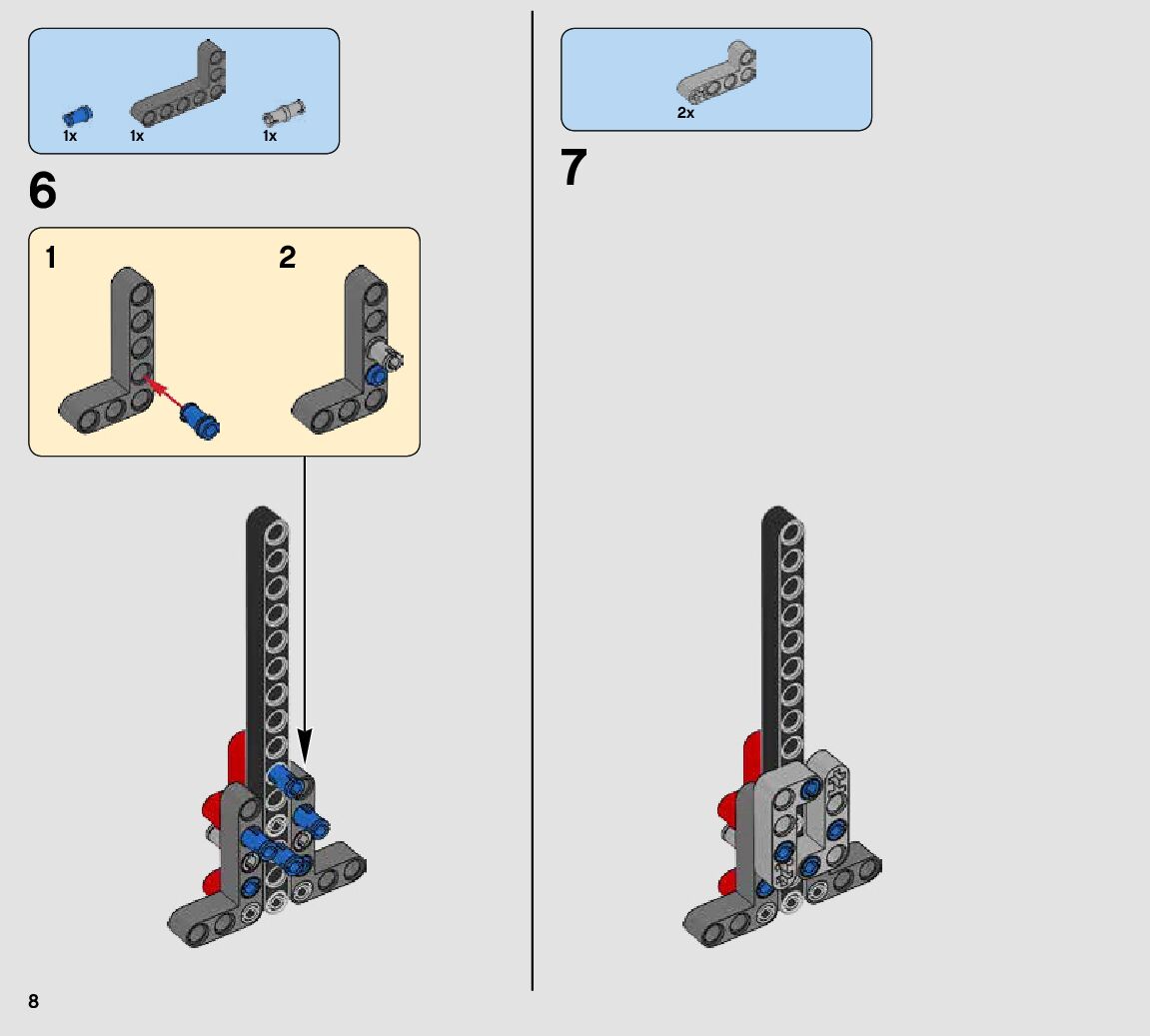 1x 1x 1x

6

1

2

2x

7

8